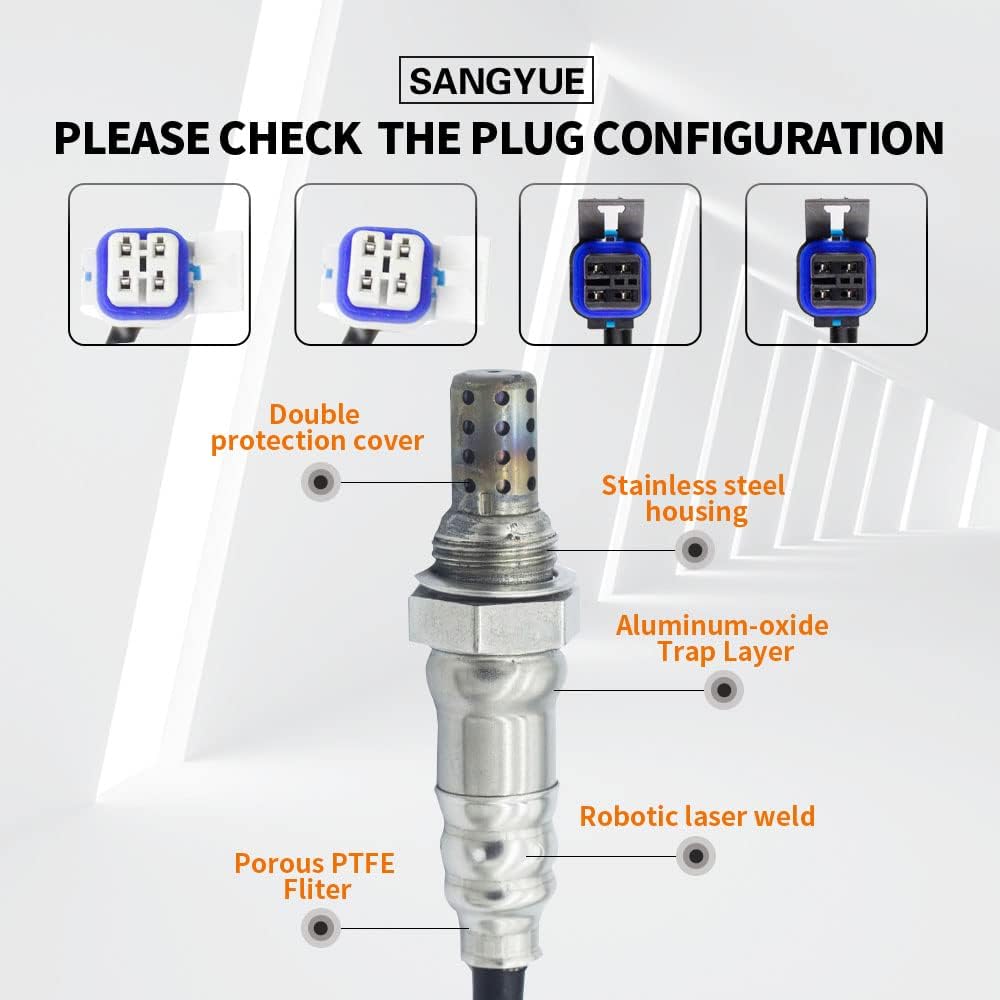 SANGYUE

PLEASE CHECK THE PLUG CONFIGURATION

Double protection cover

Stainless steel housing

Aluminum-oxide Trap Layer

Robotic laser weld

Porous PTFE Fliter