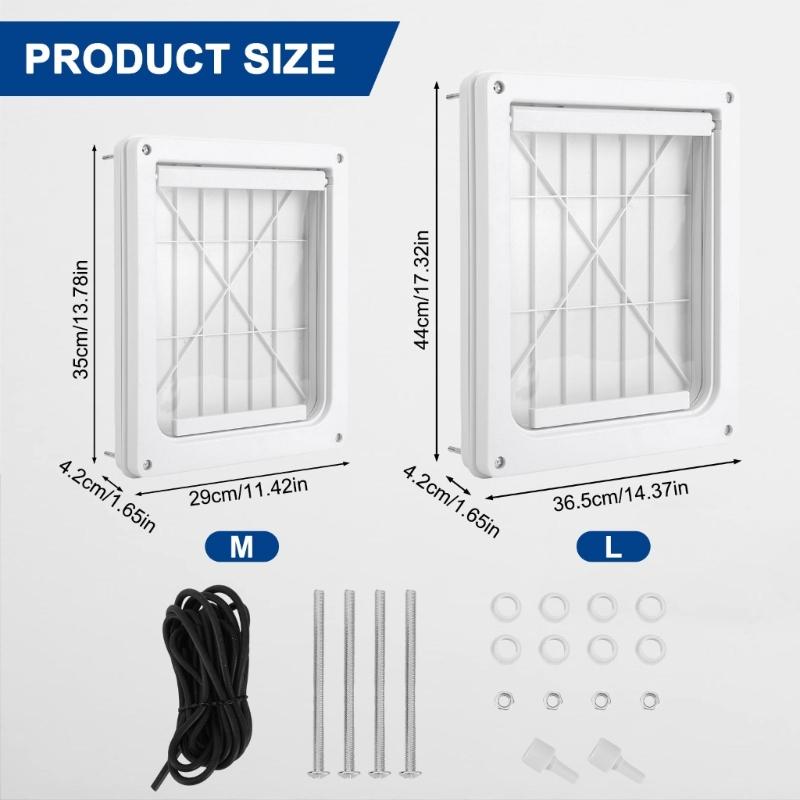 PRODUCT SIZE

35cm/13.78in

4.2cm/1.65in

29cm/11.42in

M

44cm/17.32in

4.2cm/1.65in

36.5cm/14.37in

L