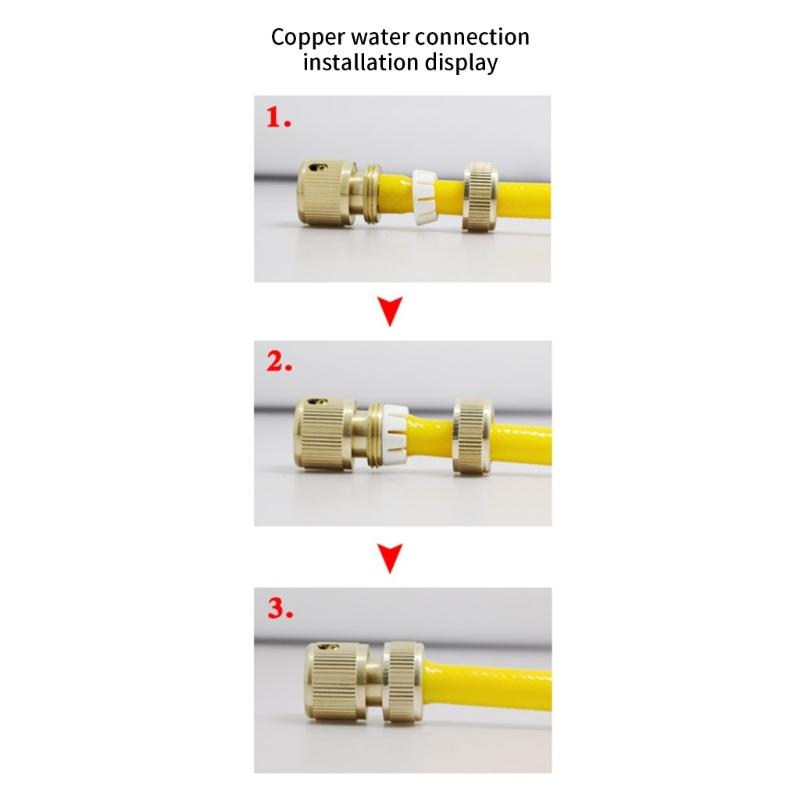 Copper water connection installation display

1.

2.

3.