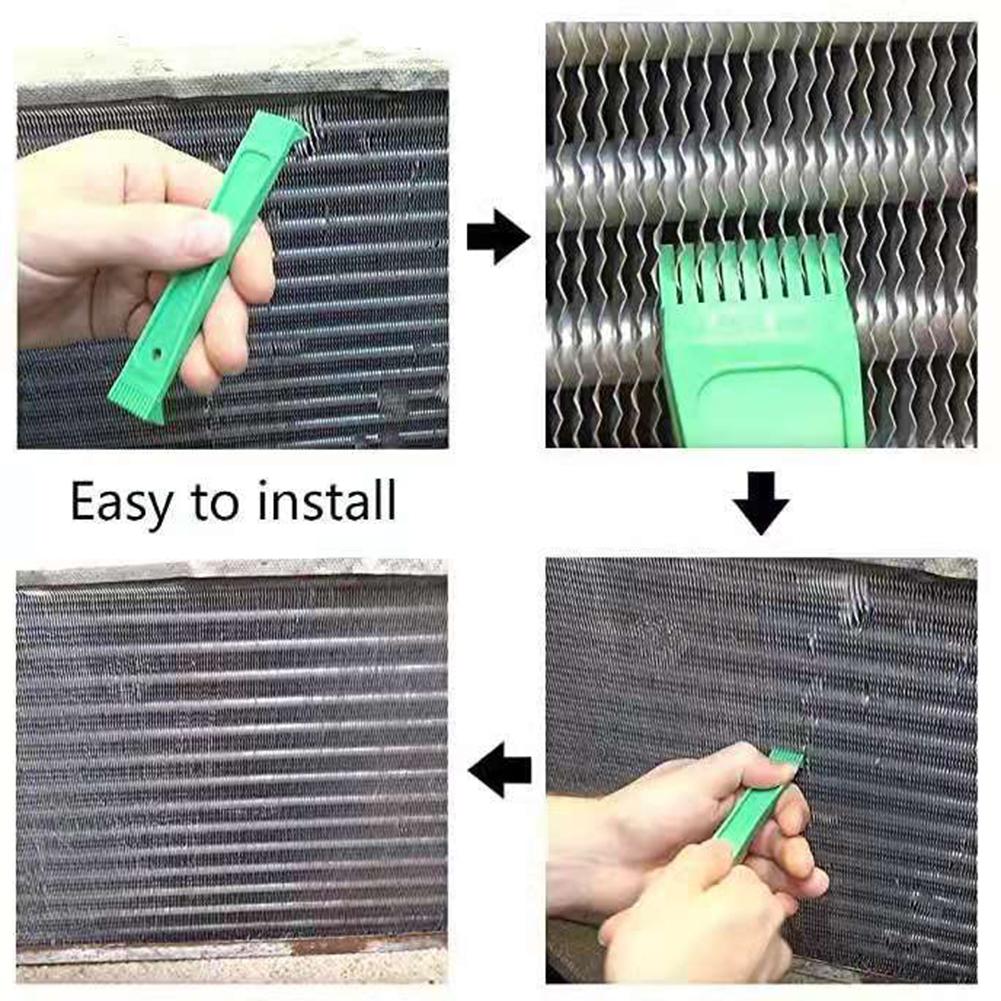 Easy to install