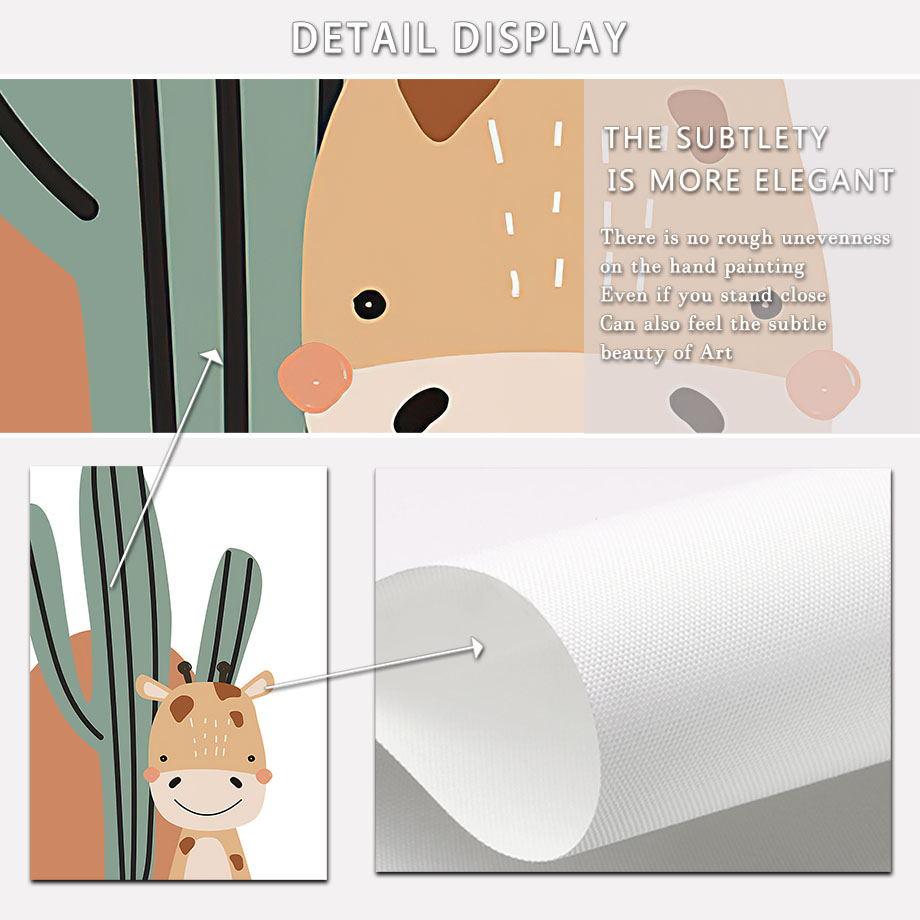 DETAIL DISPLAY

THE SUBTLETY IS MORE ELEGANT

There is no rough unevenness on the hand painting
Even if you stand close
Can also feel the subtle beauty of Art