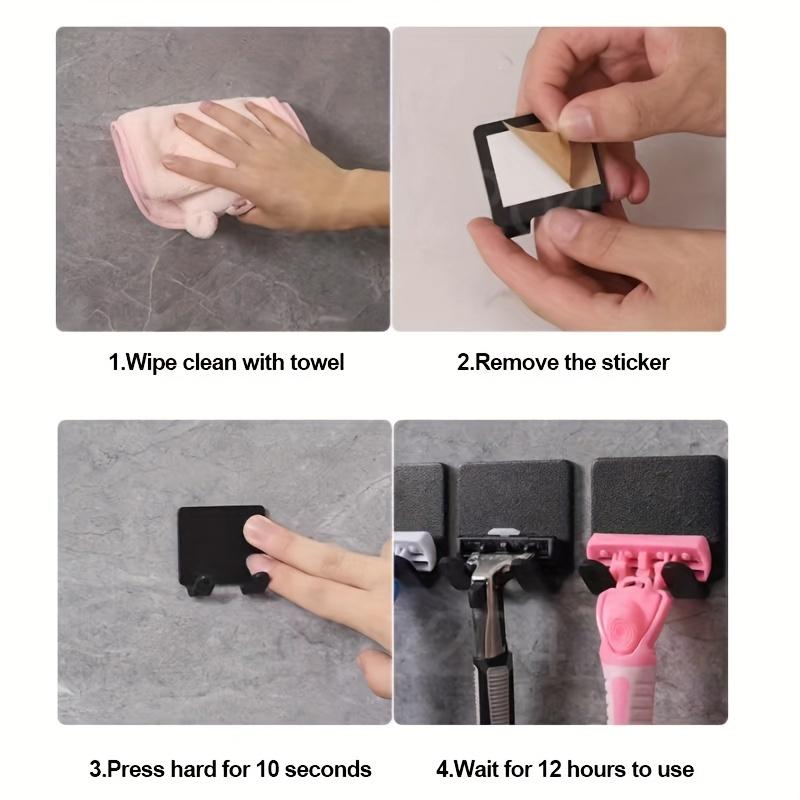 1.Wipe clean with towel

2.Remove the sticker

3.Press hard for 10 seconds

4.Wait for 12 hours to use