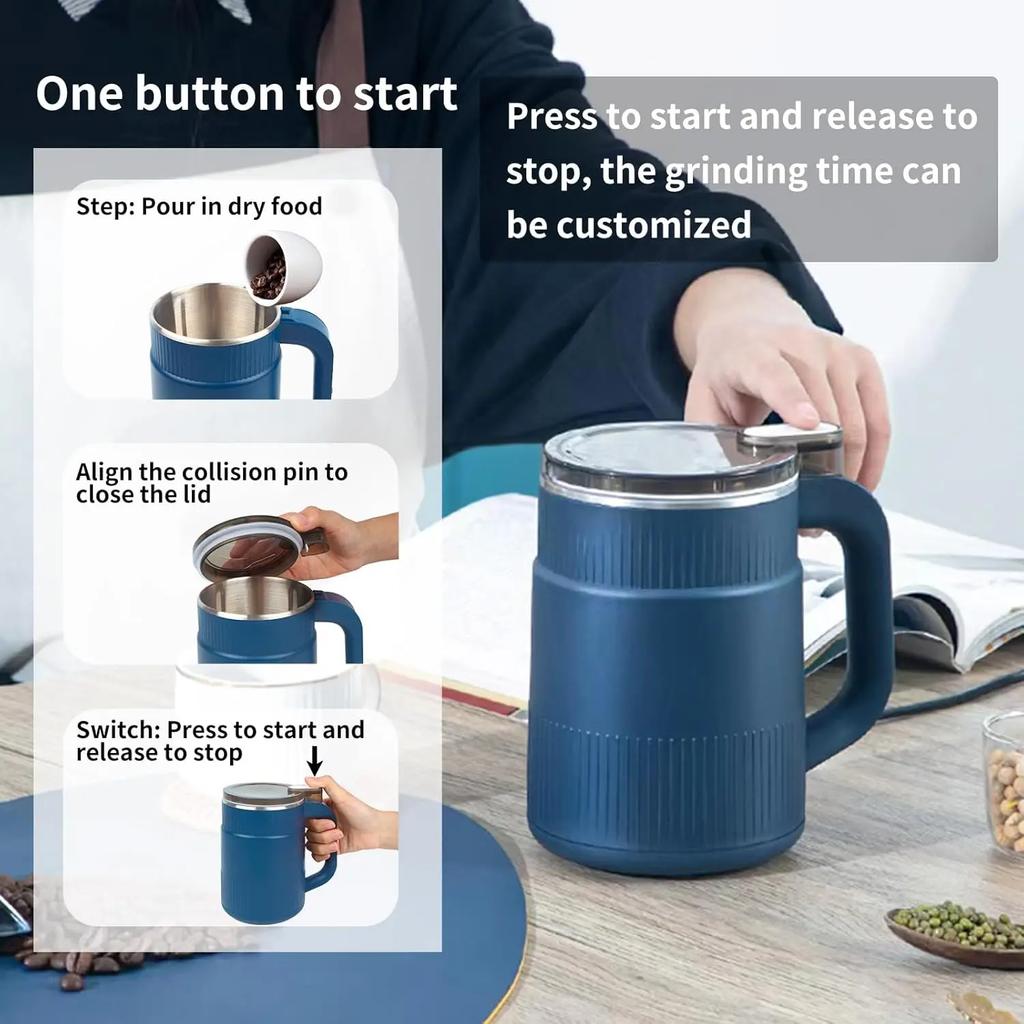 One button to start

Press to start and release to stop, the grinding time can be customized

Step: Pour in dry food

Align the collision pin to close the lid

Switch: Press to start and release to stop