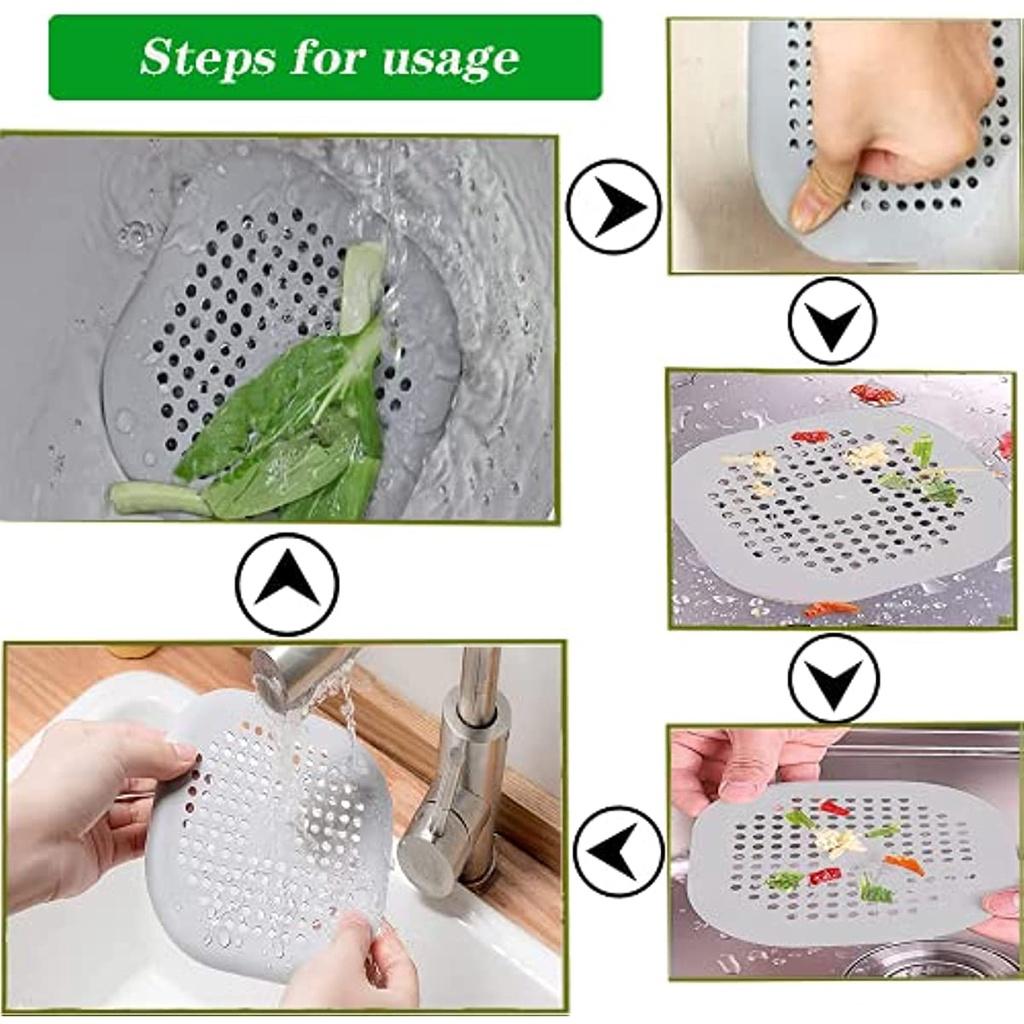 Steps for usage