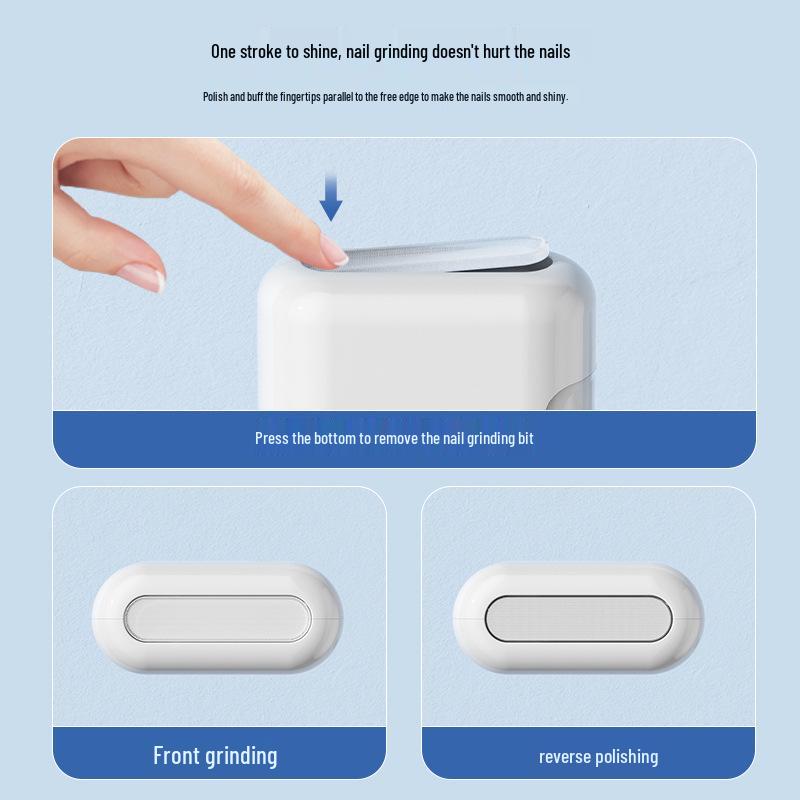 One stroke to shine, nail grinding doesn't hurt the nails

Polish and buff the fingertips parallel to the free edge to make the nails smooth and shiny.

Press the bottom to remove the nail grinding bit

Front grinding

reverse polishing