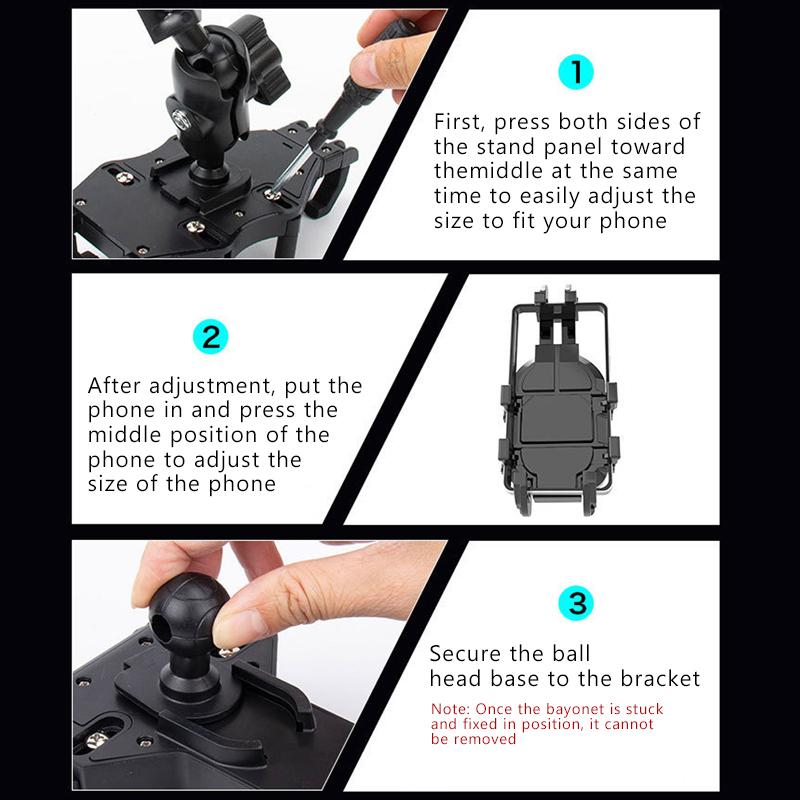 1

First, press both sides of the stand panel toward themiddle at the same time to easily adjust the size to fit your phone

2

After adjustment, put the phone in and press the middle position of the phone to adjust the size of the phone

3

Secure the ball head base to the bracket

Note: Once the bayonet is stuck and fixed in position, it cannot be removed