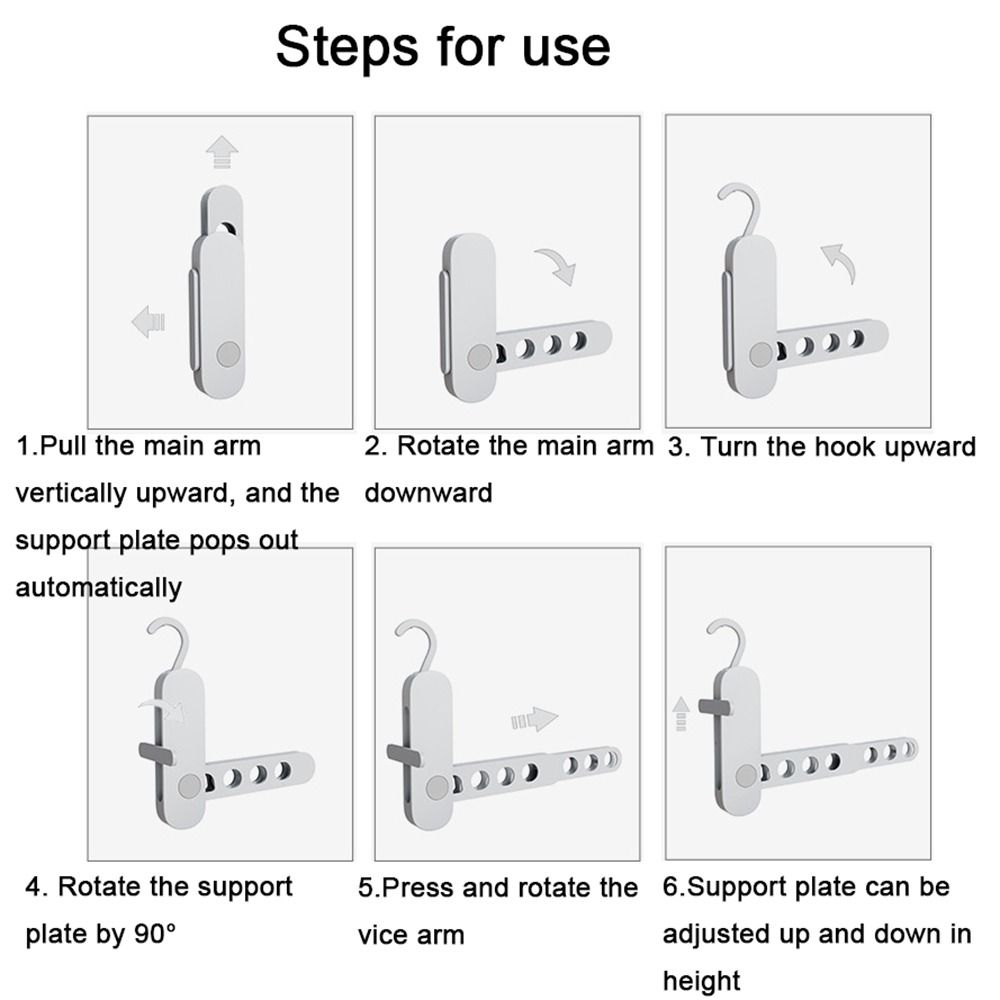 Steps for use

1.Pull the main arm vertically upward, and the support plate pops out automatically

2. Rotate the main arm downward

3. Turn the hook upward

4. Rotate the support plate by 90°

5.Press and rotate the vice arm

6.Support plate can be adjusted up and down in height