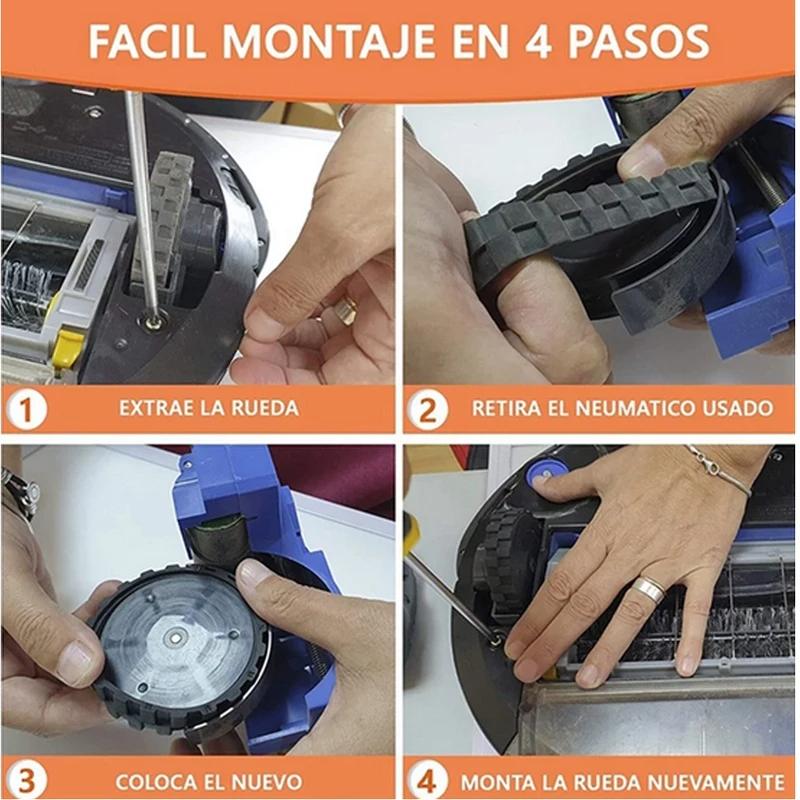 FACIL MONTAJE EN 4 PASOS

1 EXTRAE LA RUEDA

2 RETIRA EL NEUMATICO USADO

3 COLOCA EL NUEVO

4 MONTA LA RUEDA NUEVAMENTE