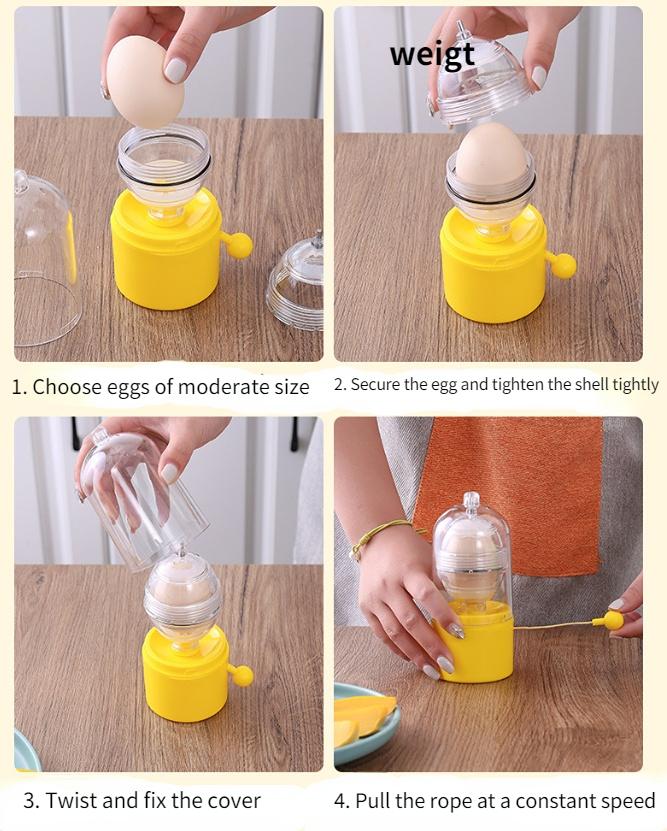 weigt

1. Choose eggs of moderate size

2. Secure the egg and tighten the shell tightly

3. Twist and fix the cover

4. Pull the rope at a constant speed