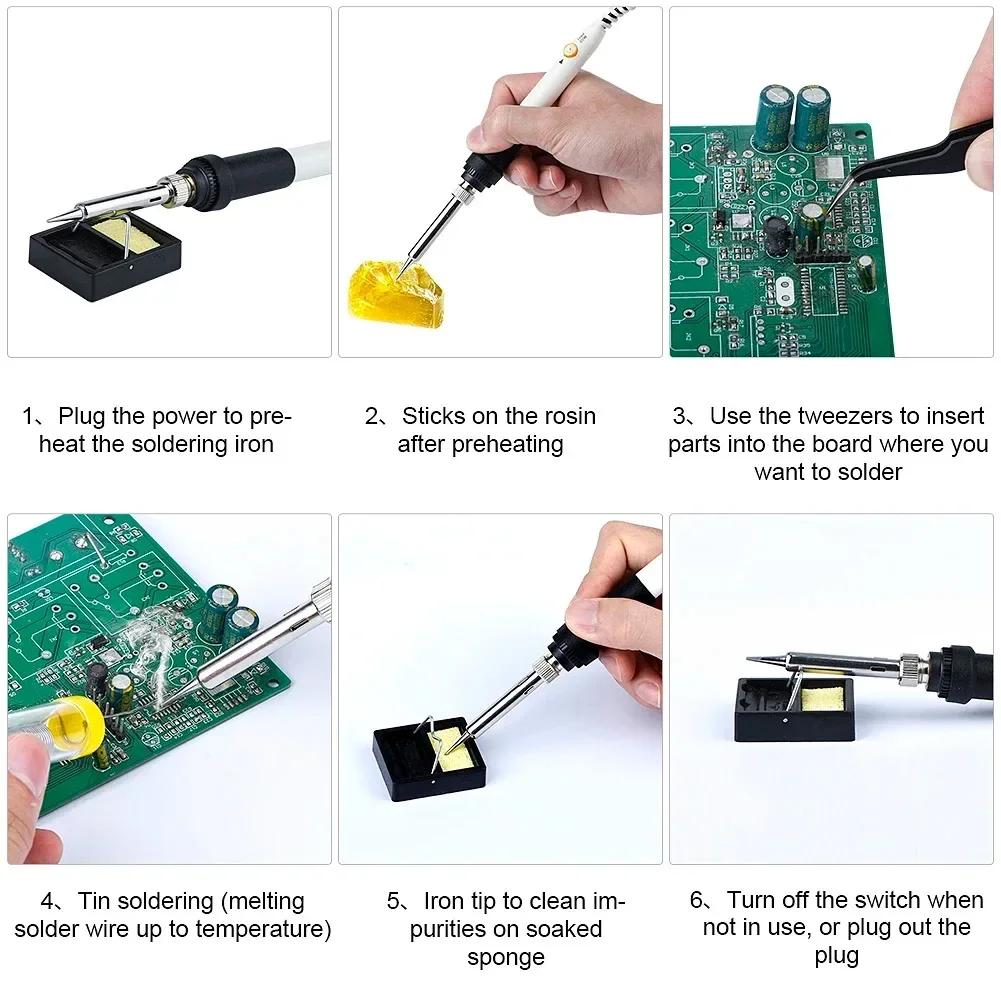 1、Plug the power to preheat the soldering iron

2、Sticks on the rosin after preheating

3、Use the tweezers to insert parts into the board where you want to solder

4、Tin soldering (melting solder wire up to temperature)

5、Iron tip to clean impurities on soaked sponge

6、Turn off the switch when not in use, or plug out the plug