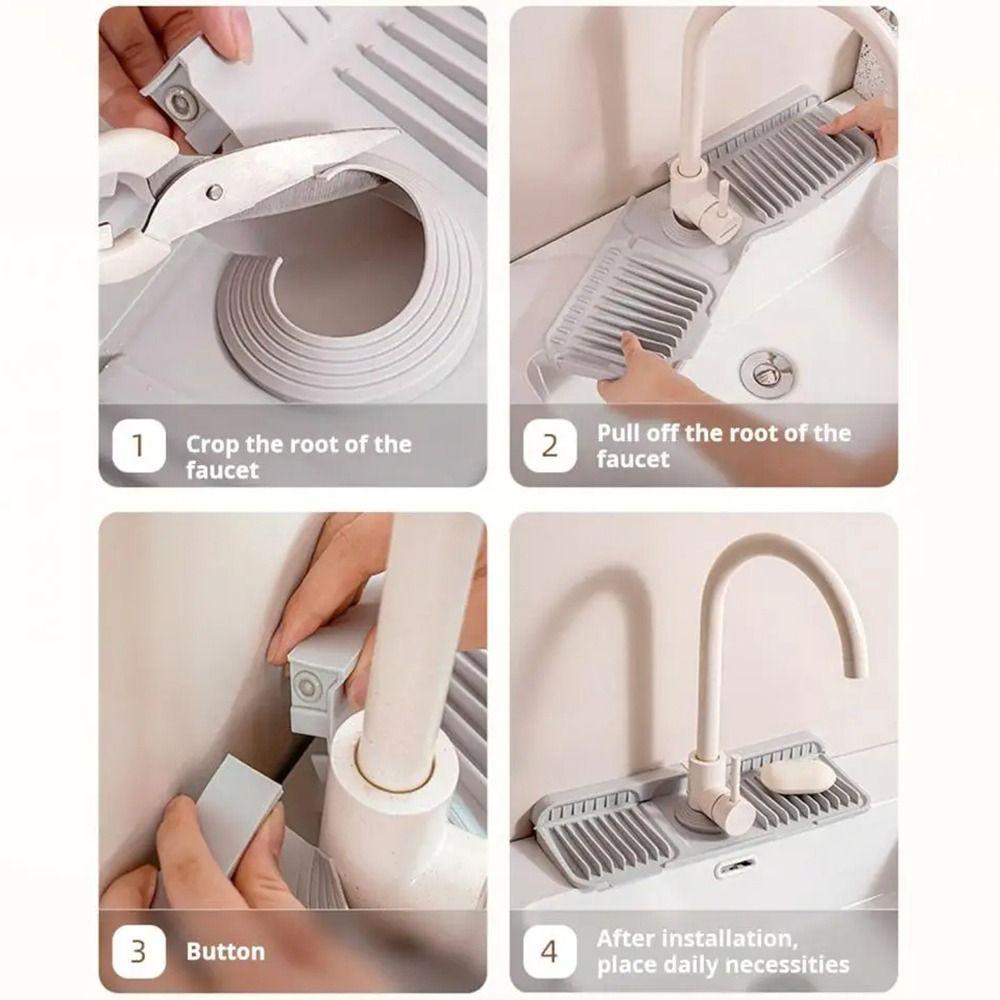 1 Crop the root of the faucet

2 Pull off the root of the faucet

3 Button

4 After installation, place daily necessities