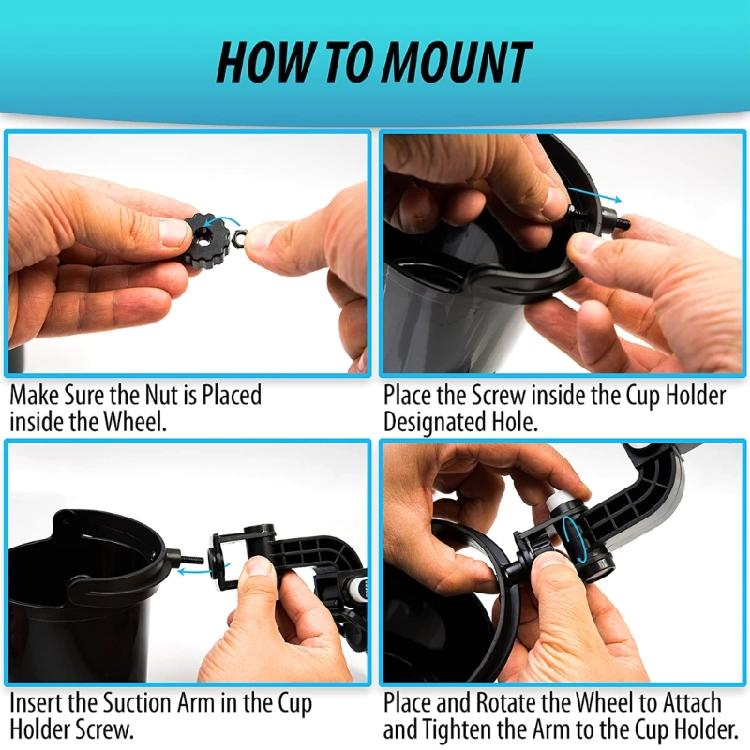 HOW TO MOUNT

Make Sure the Nut is Placed inside the Wheel.

Place the Screw inside the Cup Holder Designated Hole.

Insert the Suction Arm in the Cup Holder Screw.

Place and Rotate the Wheel to Attach and Tighten the Arm to the Cup Holder.