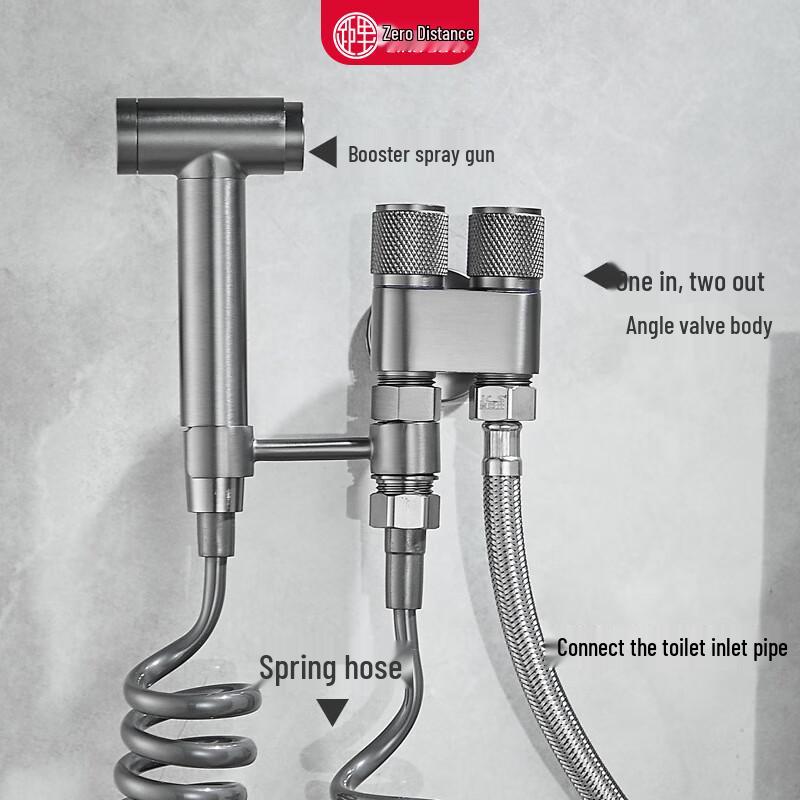 Zero Distance

Booster spray gun

one in, two out

Angle valve body

Connect the toilet inlet pipe

Spring hose