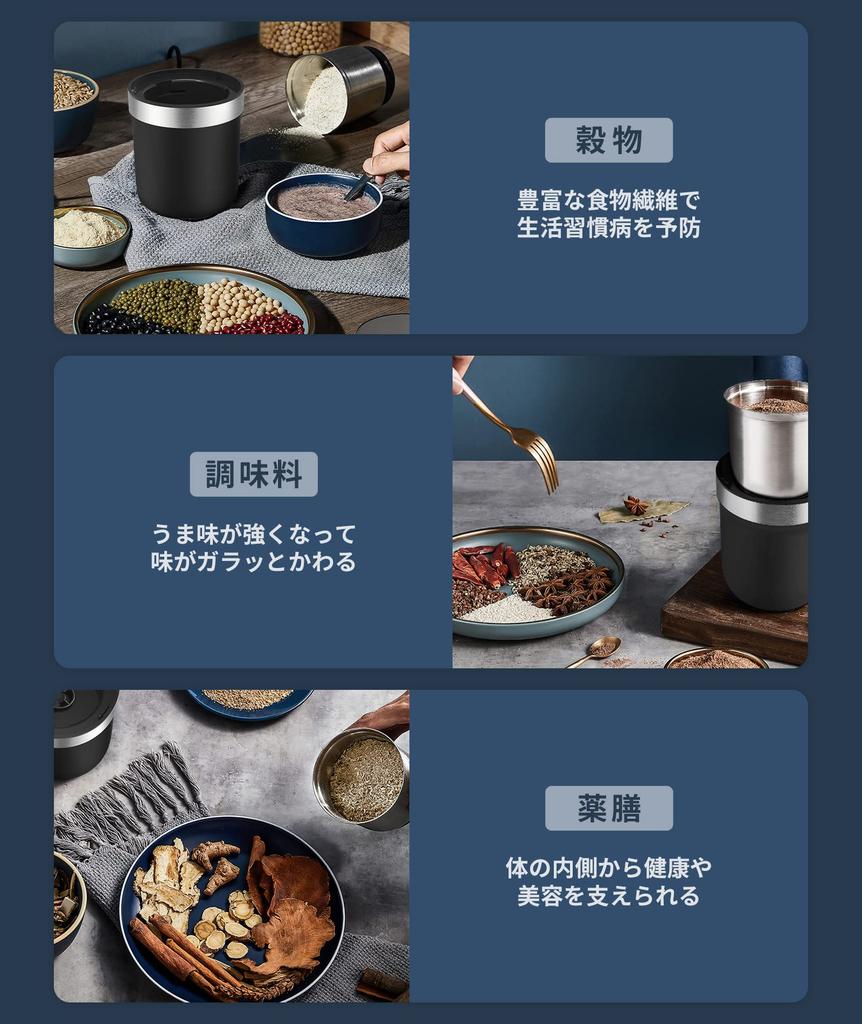 穀物

豊富な食物繊維で
生活習慣病を予防

調味料

うま味が強くなって
味がガラッとかわる

薬膳

体の内側から健康や
美容を支えられる