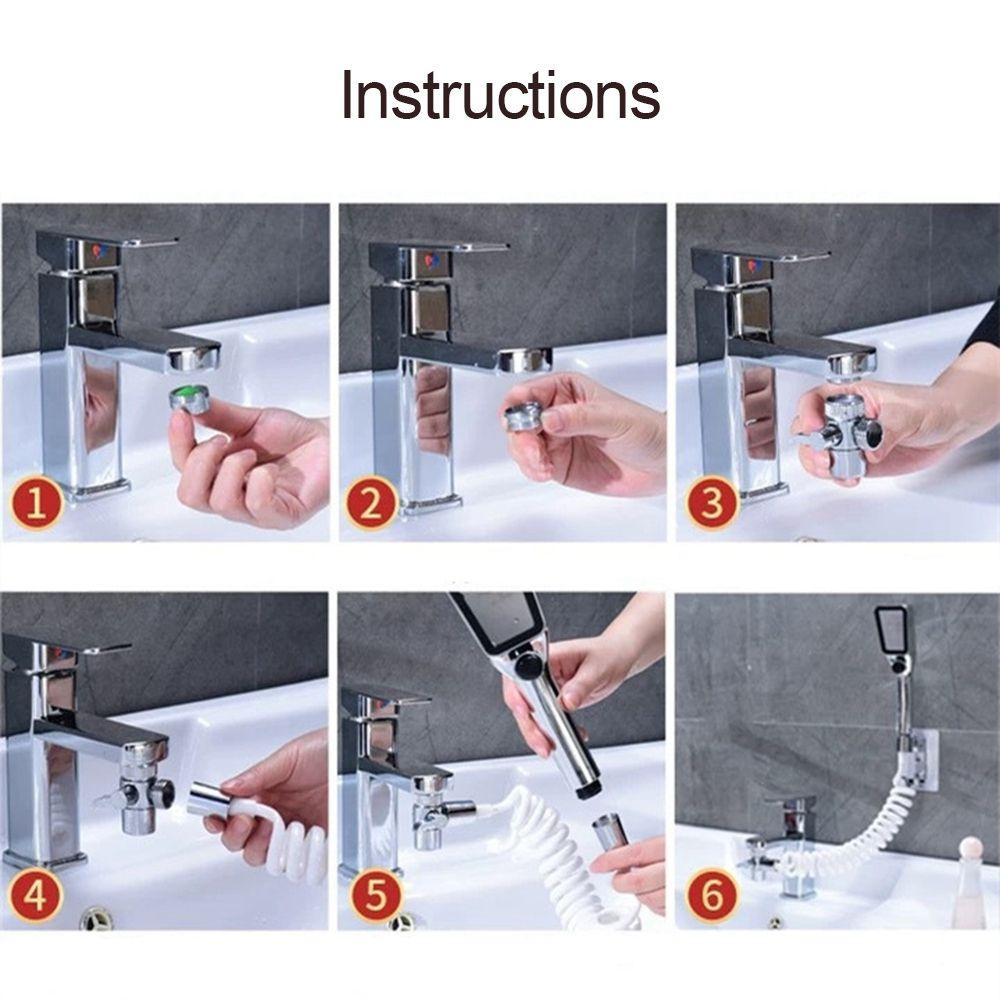 Instructions

1

2

3

4

5

6