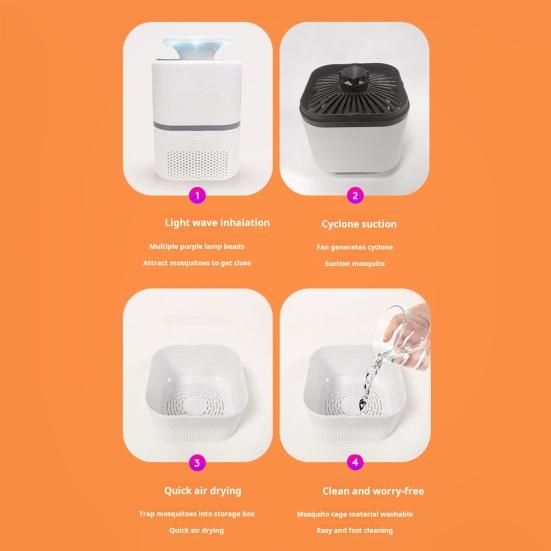 1

Light wave inhalation

Multiple purple lamp beads

Attract mosquitoes to get close

2

Cyclone suction

Fan generates cyclone

Suction mosquito

3

Quick air drying

Trap mosquitoes into storage box

Quick air drying

4

Clean and worry-free

Mosquito cage material washable

Easy and fast cleaning