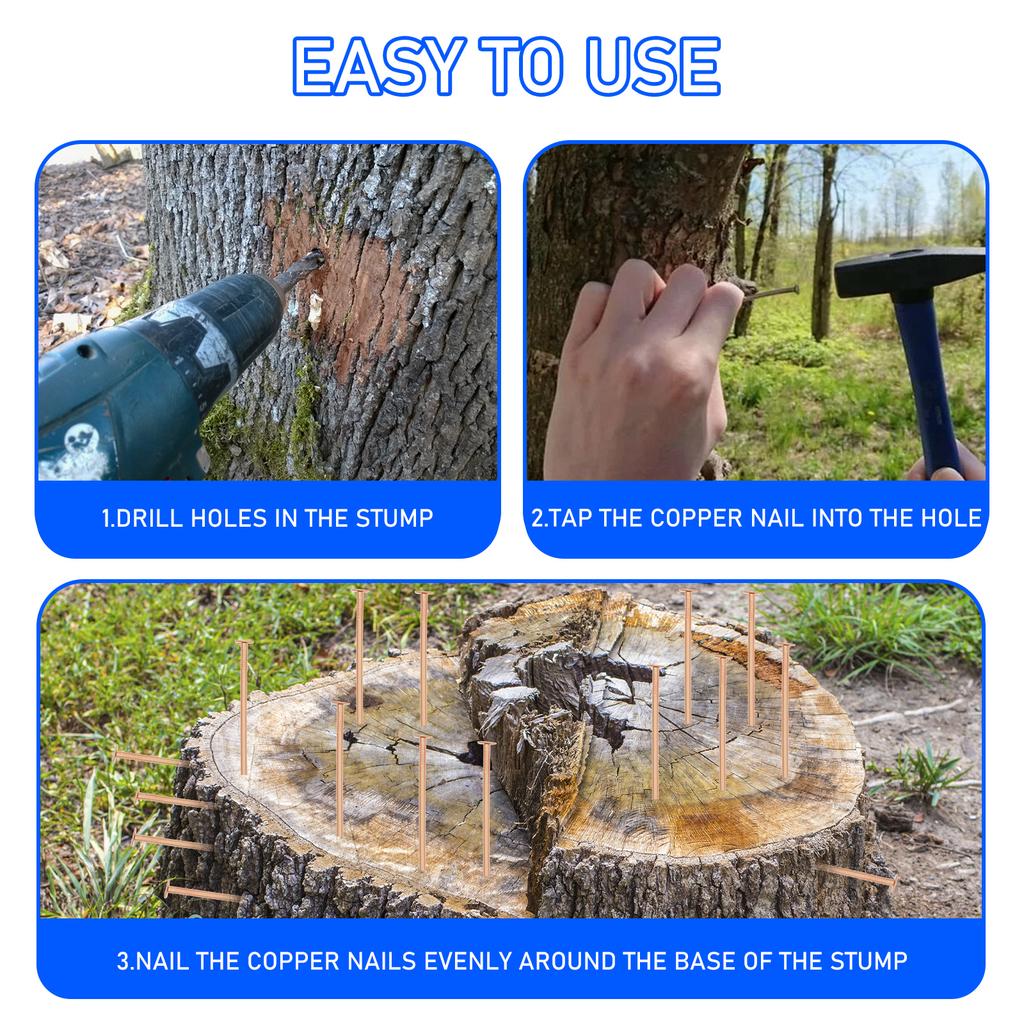 EASY TO USE

1.DRILL HOLES IN THE STUMP

2.TAP THE COPPER NAIL INTO THE HOLE

3.NAIL THE COPPER NAILS EVENLY AROUND THE BASE OF THE STUMP