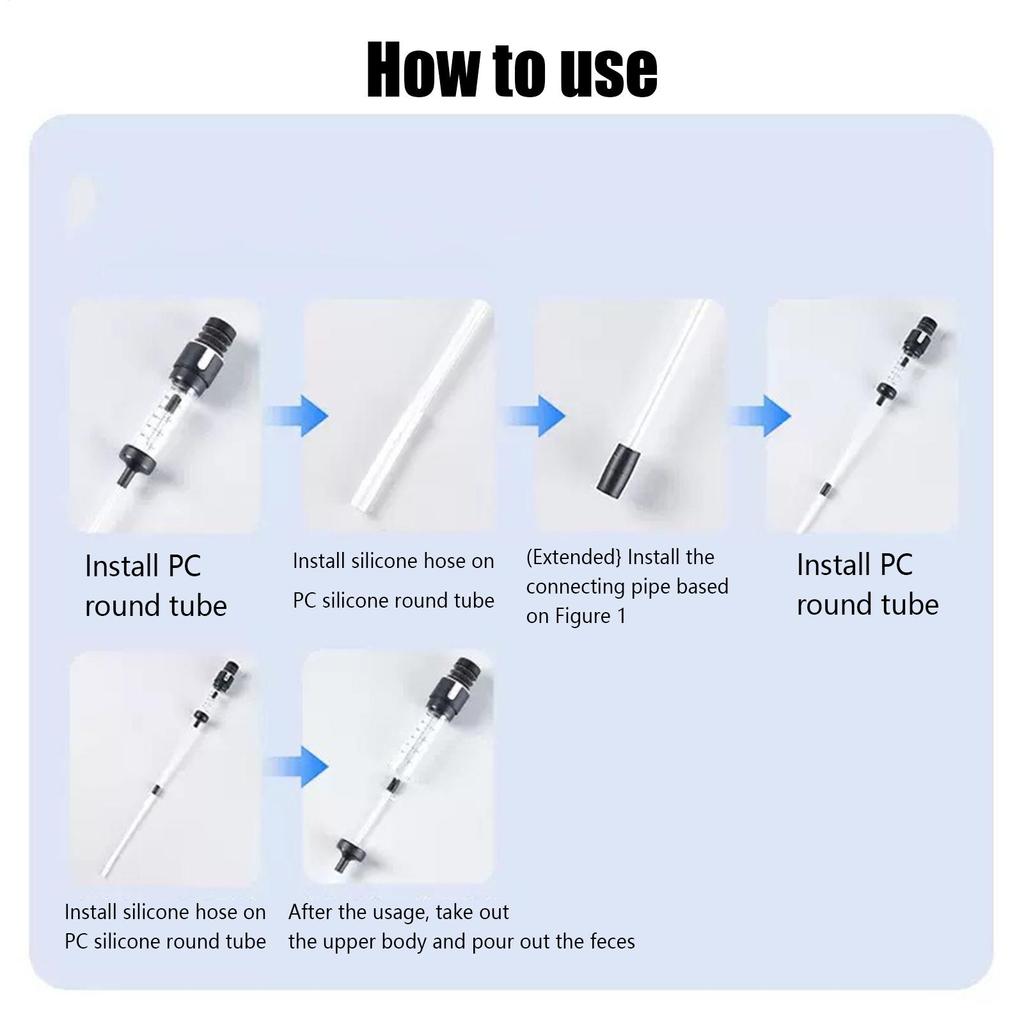 How to use

Install PC round tube

Install silicone hose on PC silicone round tube

(Extended} Install the connecting pipe based on Figure 1

Install PC round tube

Install silicone hose on PC silicone round tube

After the usage, take out the upper body and pour out the feces