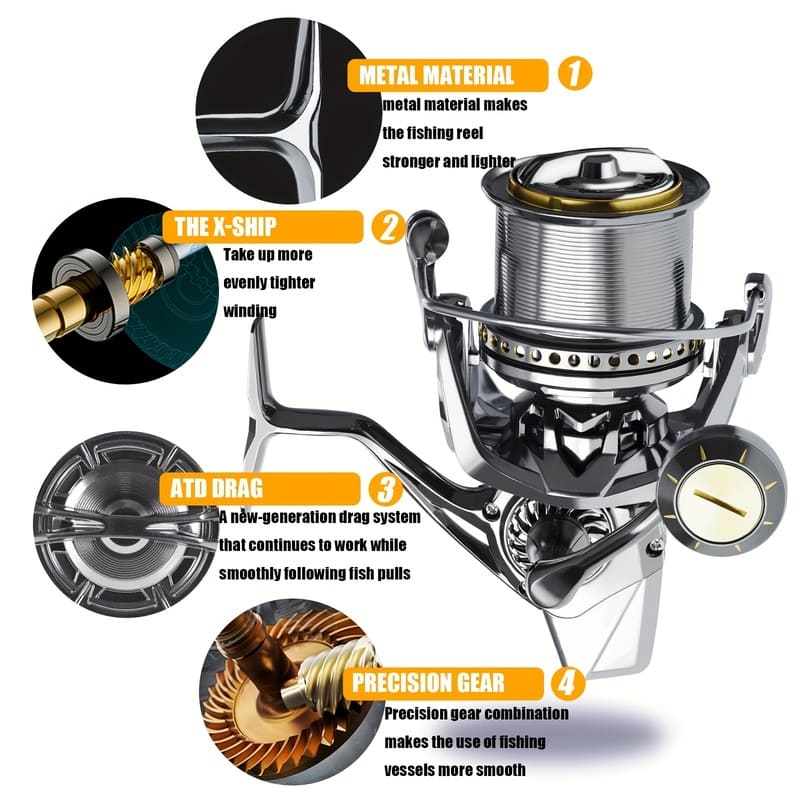 METAL MATERIAL 1
metal material makes the fishing reel stronger and lighter

THE X-SHIP 2
Take up more evenly tighter winding

ATD DRAG 3
A new-generation drag system that continues to work while smoothly following fish pulls

PRECISION GEAR 4
Precision gear combination makes the use of fishing vessels more smooth