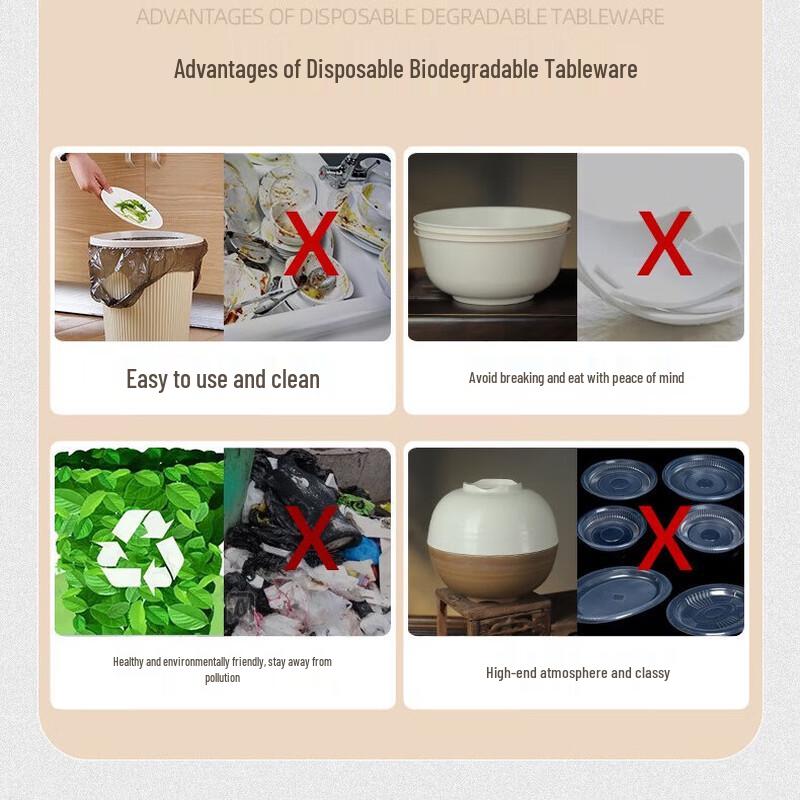 ADVANTAGES OF DISPOSABLE DEGRADABLE TABLEWARE

Advantages of Disposable Biodegradable Tableware

X

Easy to use and clean

X

Avoid breaking and eat with peace of mind

X

Healthy and environmentally friendly, stay away from pollution

X

High-end atmosphere and classy