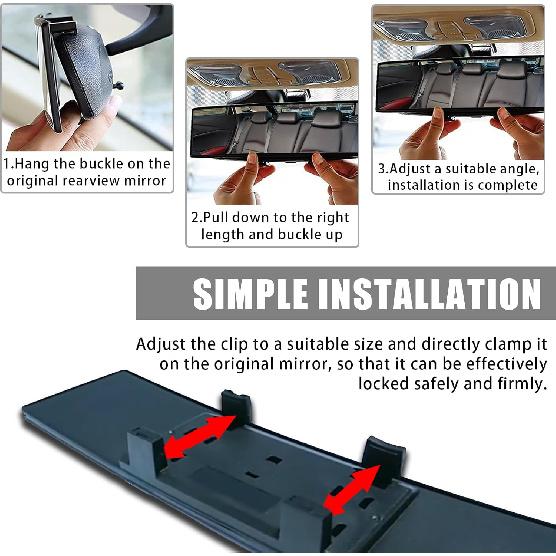 1.Hang the buckle on the original rearview mirror

2.Pull down to the right length and buckle up

3.Adjust a suitable angle, installation is complete

SIMPLE INSTALLATION

Adjust the clip to a suitable size and directly clamp it on the original mirror, so that it can be effectively locked safely and firmly.