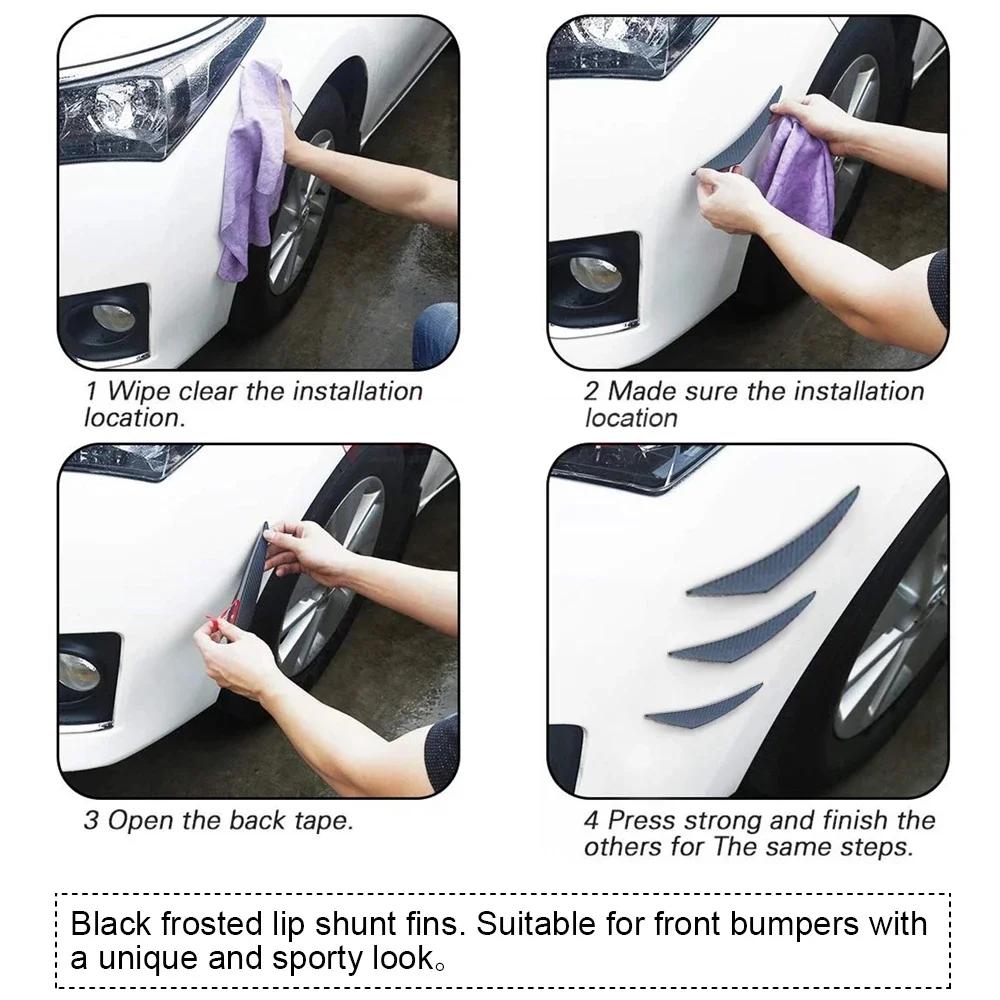 1 Wipe clear the installation location.

2 Made sure the installation location

3 Open the back tape.

4 Press strong and finish the others for The same steps.

Black frosted lip shunt fins. Suitable for front bumpers with a unique and sporty look。