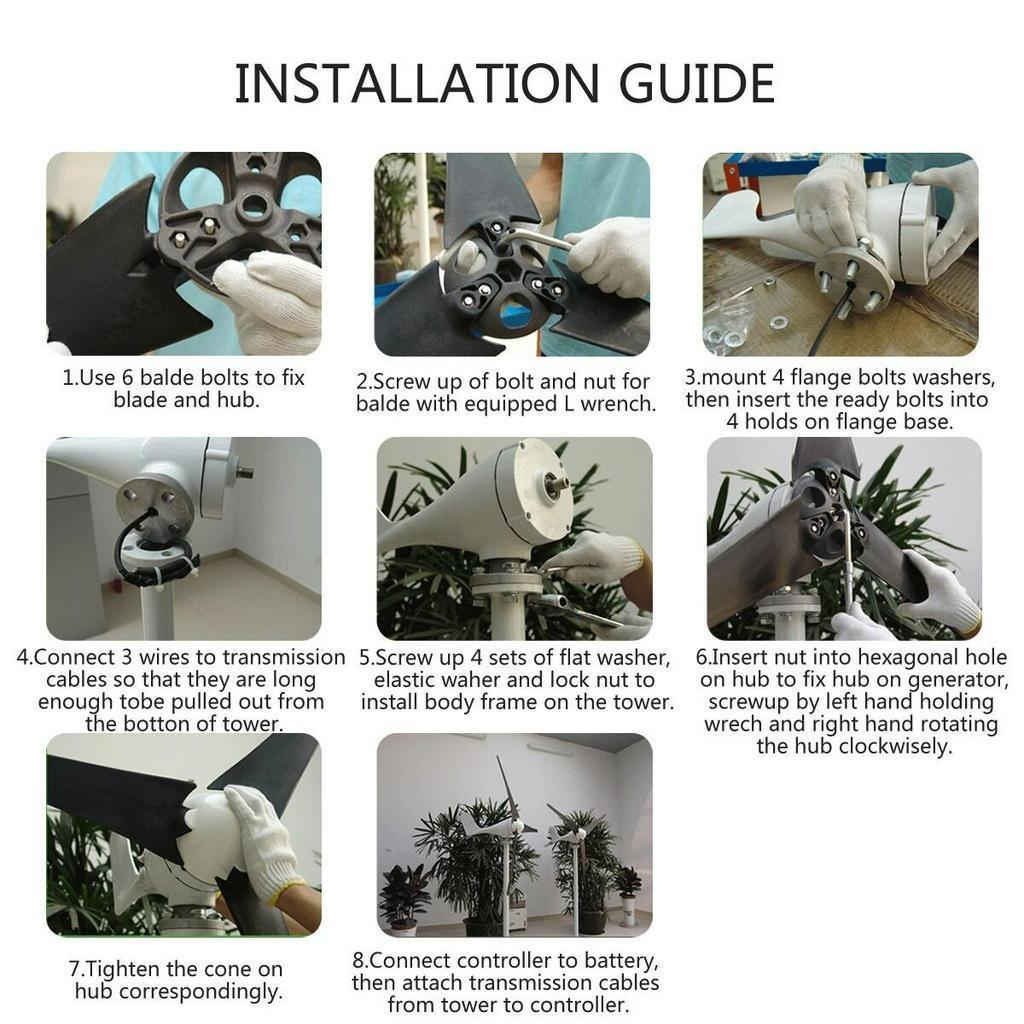 INSTALLATION GUIDE

1.Use 6 balde bolts to fix blade and hub.

2.Screw up of bolt and nut for balde with equipped L wrench.

3.mount 4 flange bolts washers, then insert the ready bolts into 4 holds on flange base.

4.Connect 3 wires to transmission cables so that they are long enough tobe pulled out from the botton of tower.

5.Screw up 4 sets of flat washer, elastic waher and lock nut to install body frame on the tower.

6.Insert nut into hexagonal hole on hub to fix hub on generator, screwup by left hand holding wrech and right hand rotating the hub clockwisely.

7.Tighten the cone on hub correspondingly.

8.Connect controller to battery, then attach transmission cables from tower to controller.