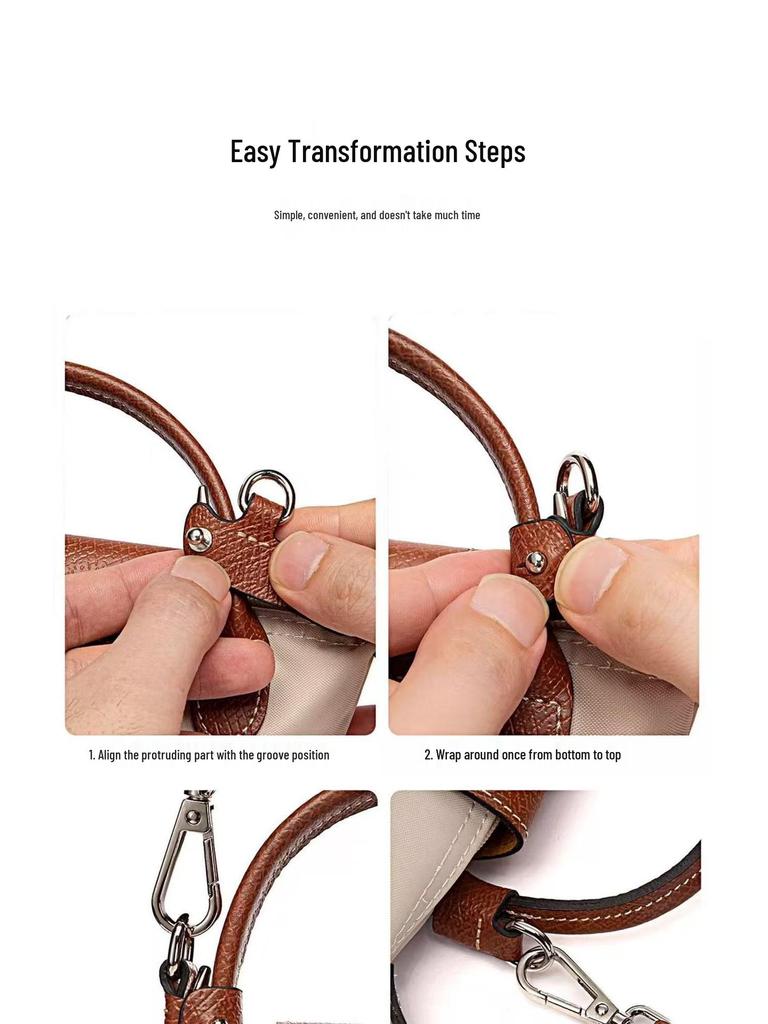 Easy Transformation Steps

Simple, convenient, and doesn't take much time

1. Align the protruding part with the groove position

2. Wrap around once from bottom to top