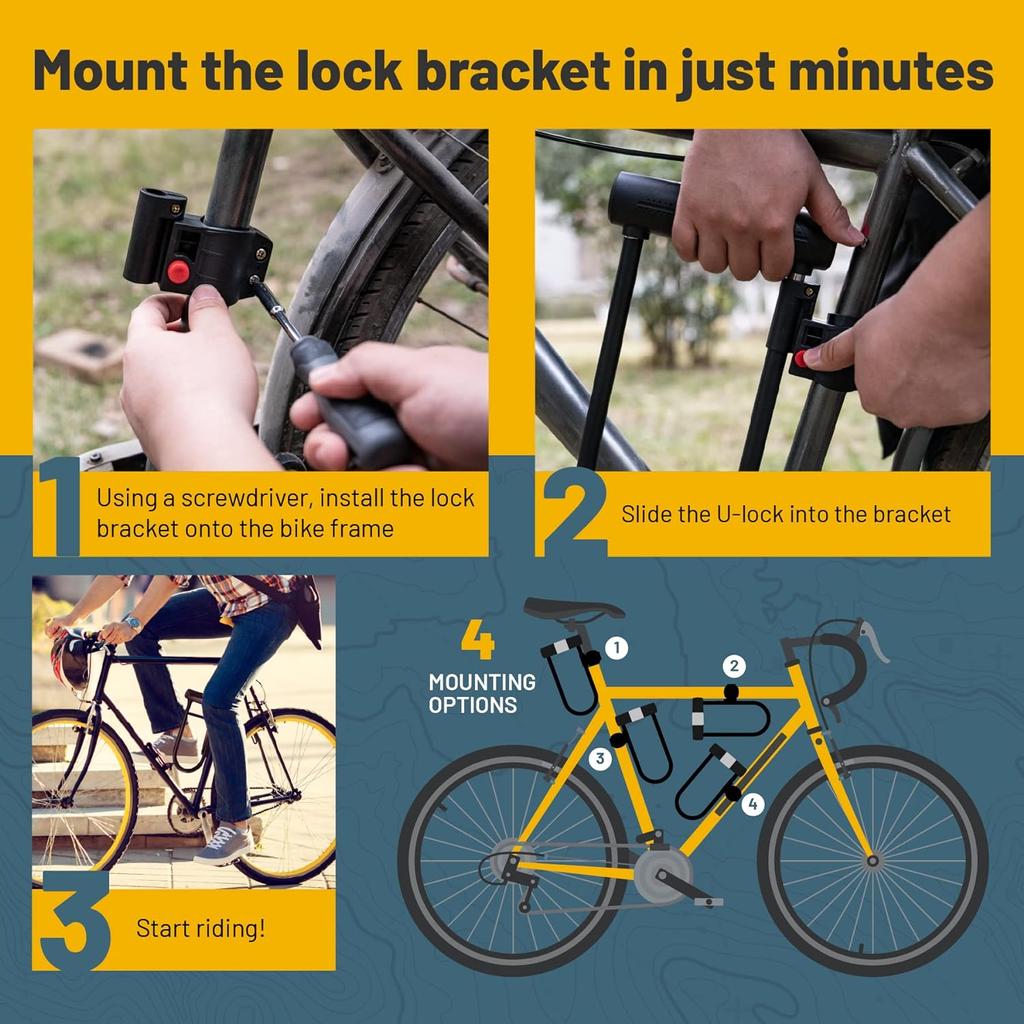 Mount the lock bracket in just minutes

1 Using a screwdriver, install the lock bracket onto the bike frame

2 Slide the U-lock into the bracket

3 Start riding!

4 MOUNTING OPTIONS

1

2

3

4