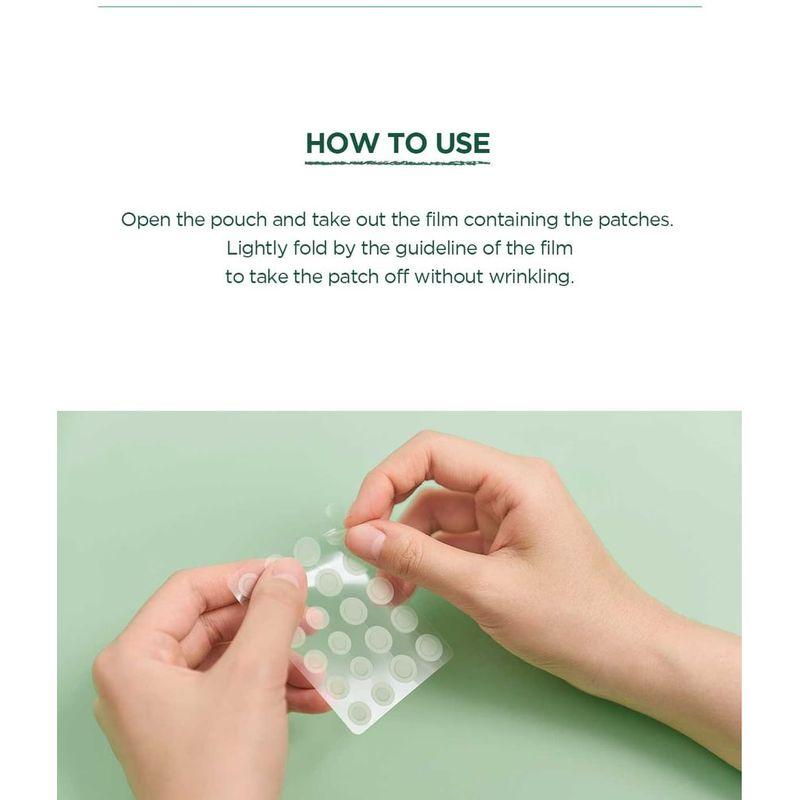 HOW TO USE

Open the pouch and take out the film containing the patches.
Lightly fold by the guideline of the film
to take the patch off without wrinkling.