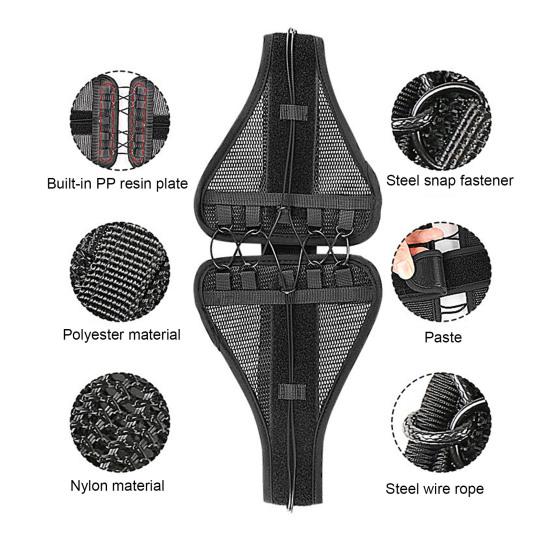 Built-in PP resin plate

Polyester material

Nylon material

Steel snap fastener

Paste

Steel wire rope