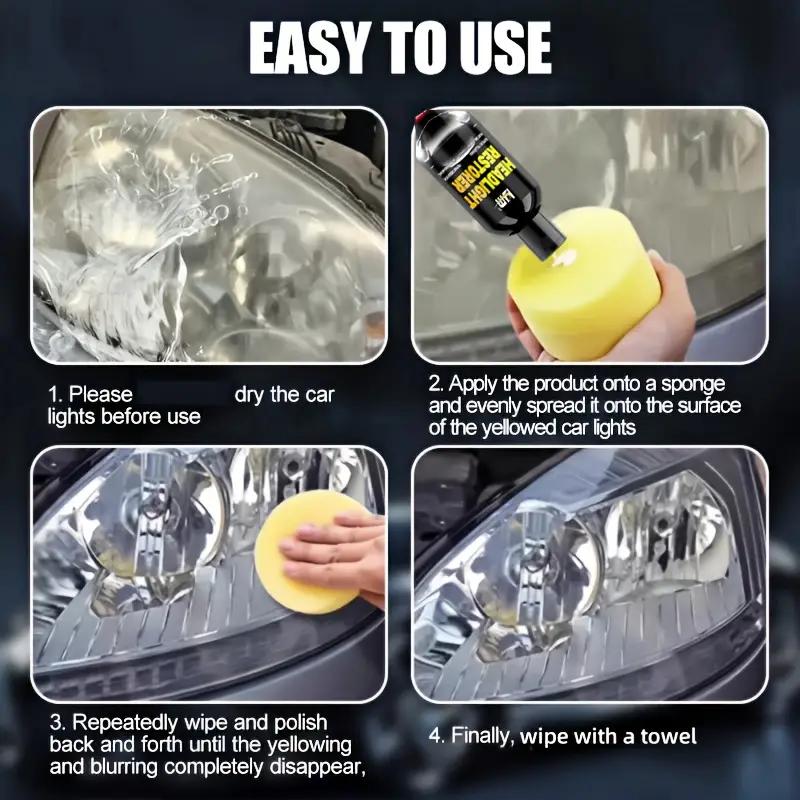 EASY TO USE

HEADLIGHT RESTORER

1. Please dry the car lights before use

2. Apply the product onto a sponge and evenly spread it onto the surface of the yellowed car lights

3. Repeatedly wipe and polish back and forth until the yellowing and blurring completely disappear,

4. Finally, wipe with a towel