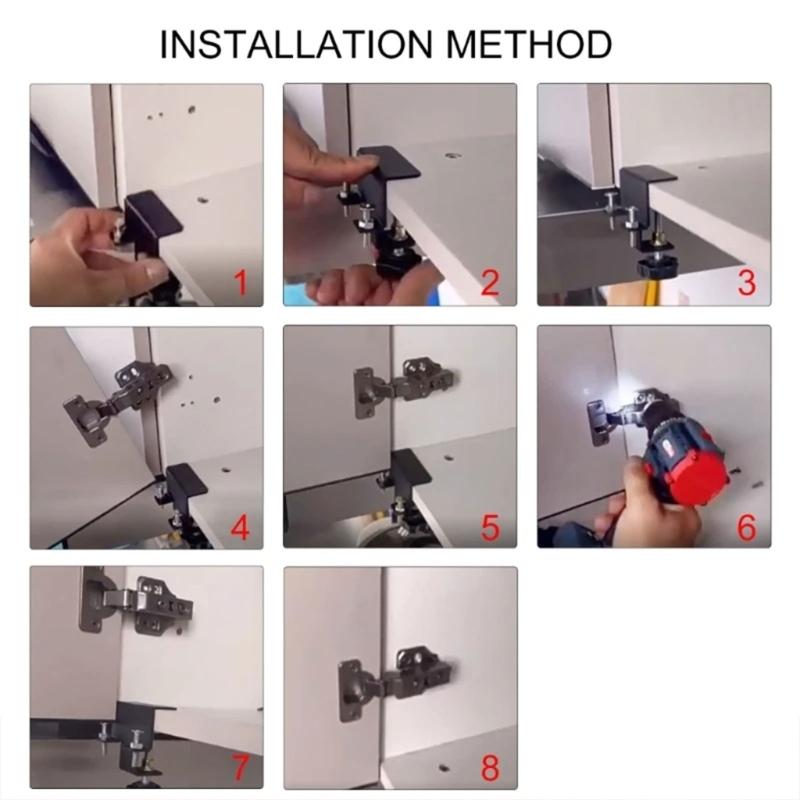 INSTALLATION METHOD

1

2

3

4

5

6

7

8