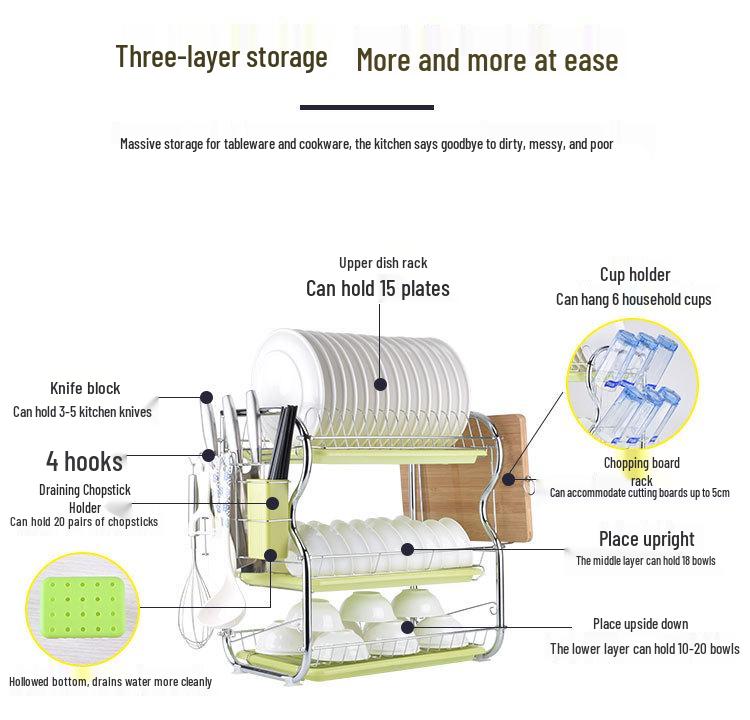 Three-layer storage More and more at ease

Massive storage for tableware and cookware, the kitchen says goodbye to dirty, messy, and poor

Upper dish rack
Can hold 15 plates

Cup holder
Can hang 6 household cups

Knife block
Can hold 3-5 kitchen knives

4 hooks

Draining Chopstick Holder
Can hold 20 pairs of chopsticks

Chopping board rack
Can accommodate cutting boards up to 5cm

Place upright
The middle layer can hold 18 bowls

Place upside down
The lower layer can hold 10-20 bowls

Hollowed bottom, drains water more cleanly