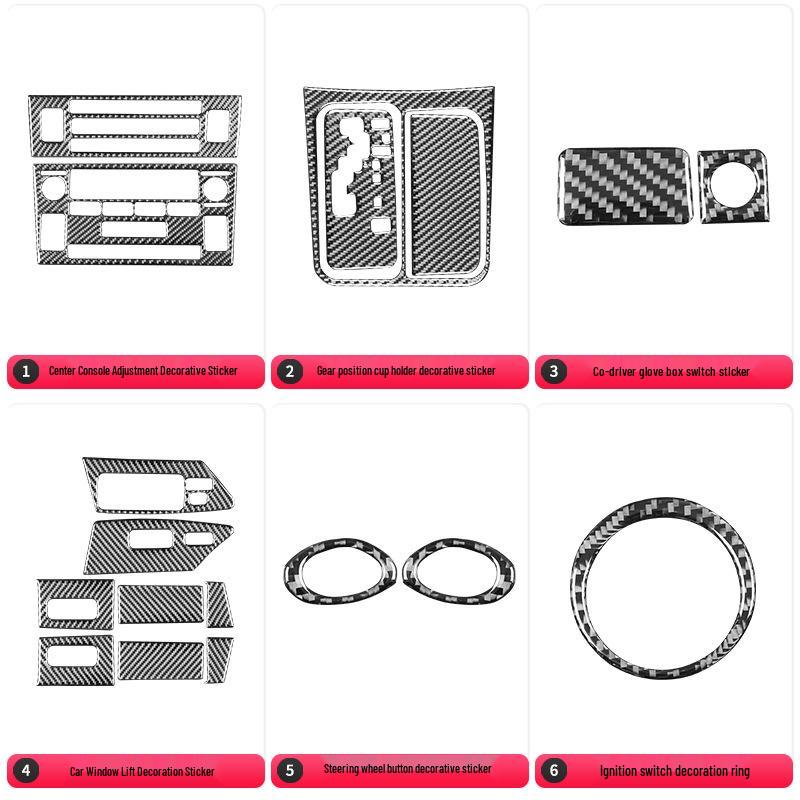 1 Center Console Adjustment Decorative Sticker

2 Gear position cup holder decorative sticker

3 Co-driver glove box switch sticker

4 Car Window Lift Decoration Sticker

5 Steering wheel button decorative sticker

6 Ignition switch decoration ring