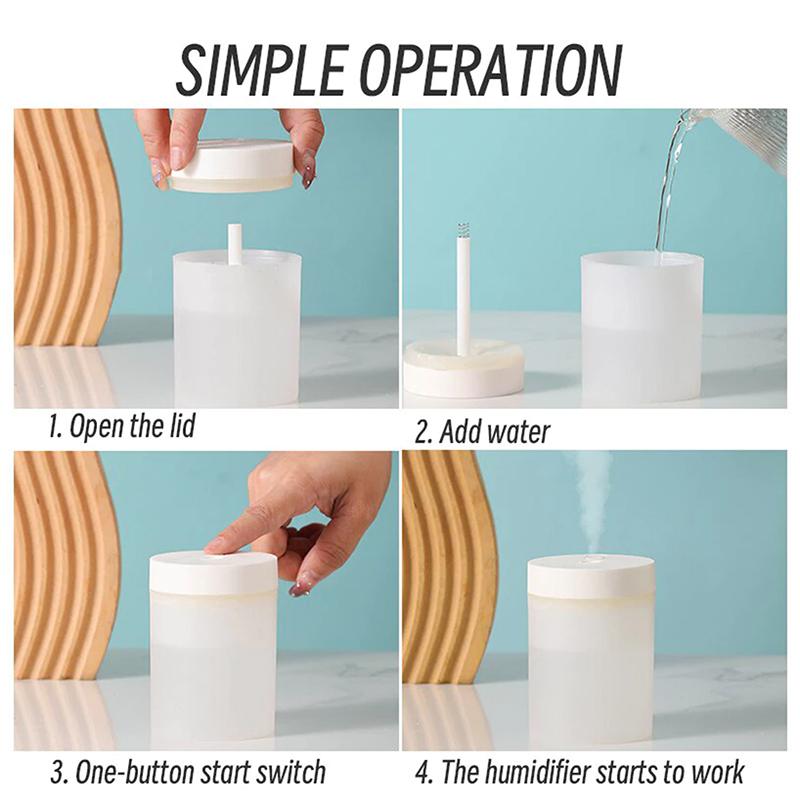 SIMPLE OPERATION

1. Open the lid

2. Add water

3. One-button start switch

4. The humidifier starts to work