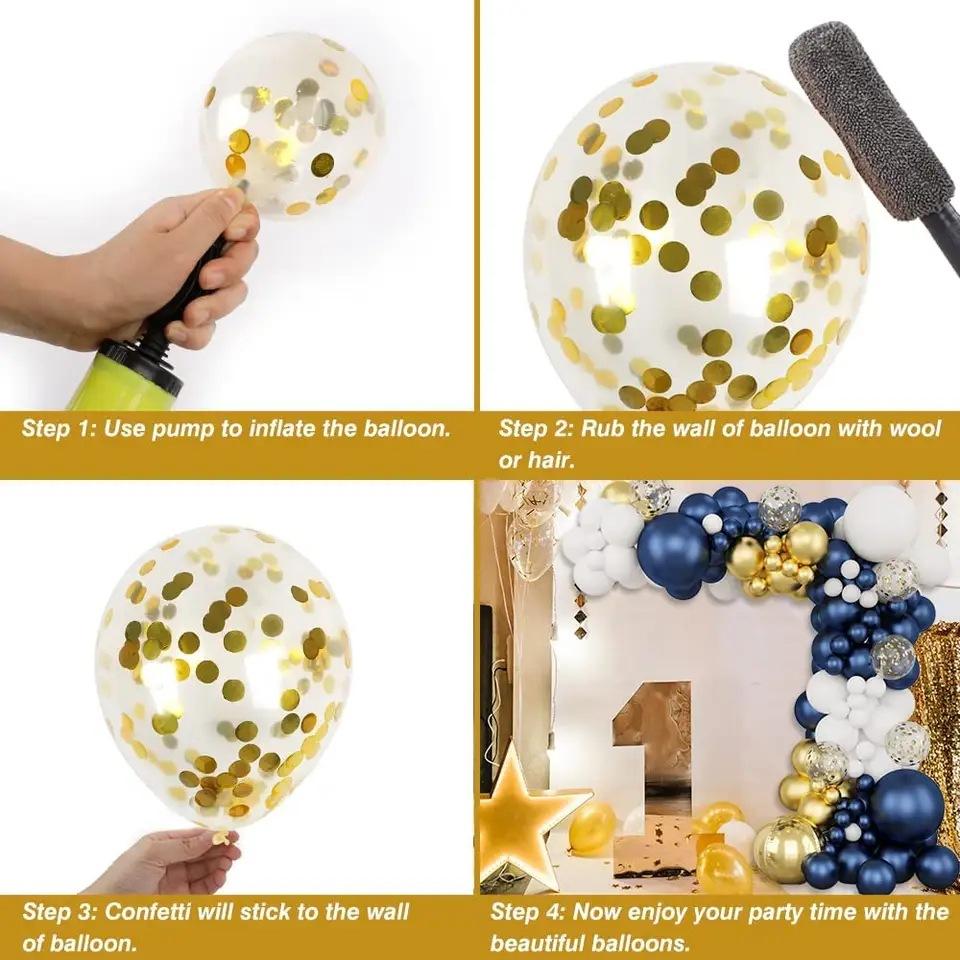 Step 1: Use pump to inflate the balloon.

Step 2: Rub the wall of balloon with wool or hair.

Step 3: Confetti will stick to the wall of balloon.

Step 4: Now enjoy your party time with the beautiful balloons.