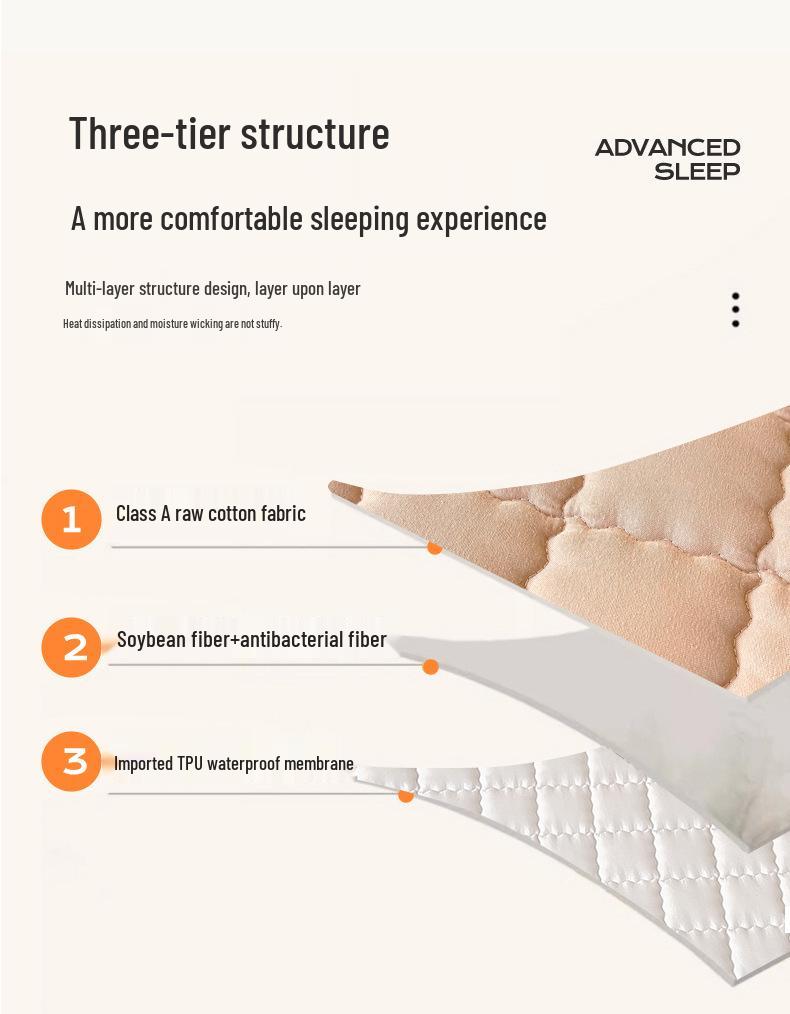 Three-tier structure

ADVANCED SLEEP

A more comfortable sleeping experience

Multi-layer structure design, layer upon layer

Heat dissipation and moisture wicking are not stuffy.

1 Class A raw cotton fabric

2 Soybean fiber+antibacterial fiber

3 Imported TPU waterproof membrane