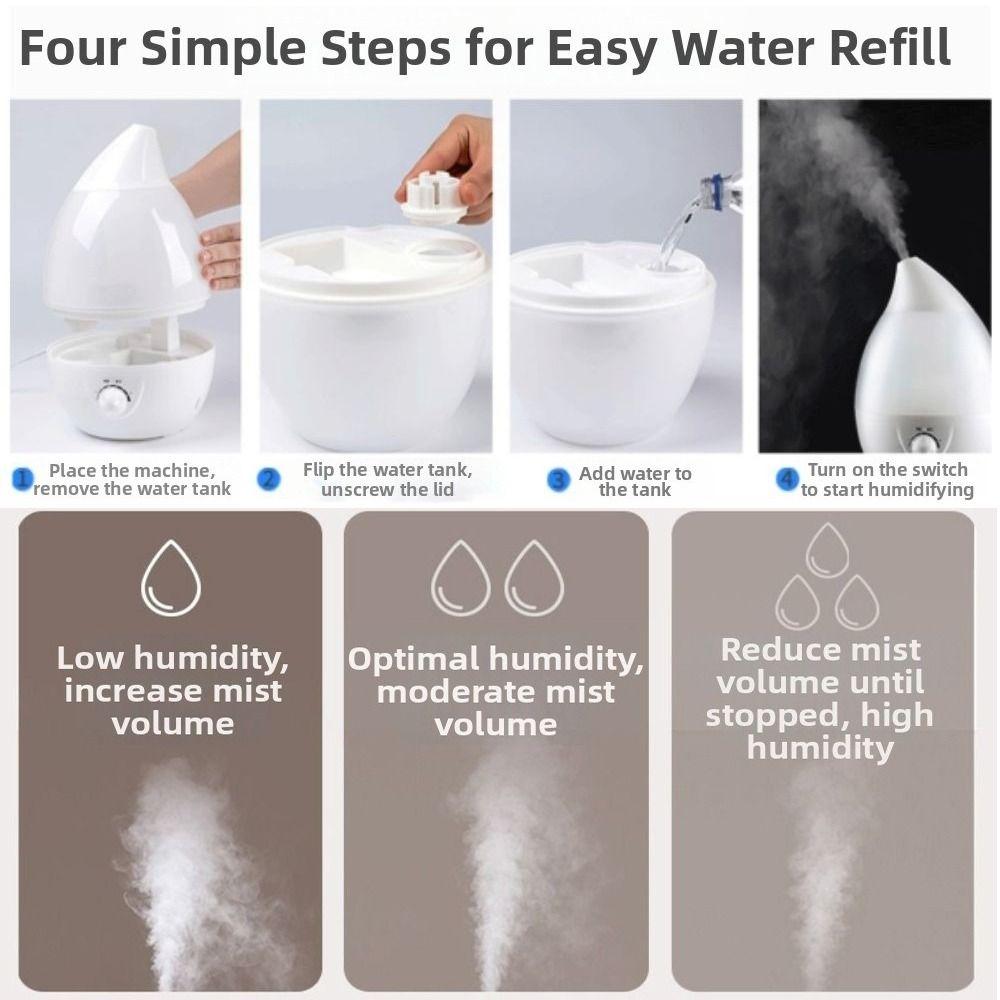 Four Simple Steps for Easy Water Refill

1 Place the machine, remove the water tank

2 Flip the water tank, unscrew the lid

3 Add water to the tank

4 Turn on the switch to start humidifying

Low humidity, increase mist volume

Optimal humidity, moderate mist volume

Reduce mist volume until stopped, high humidity