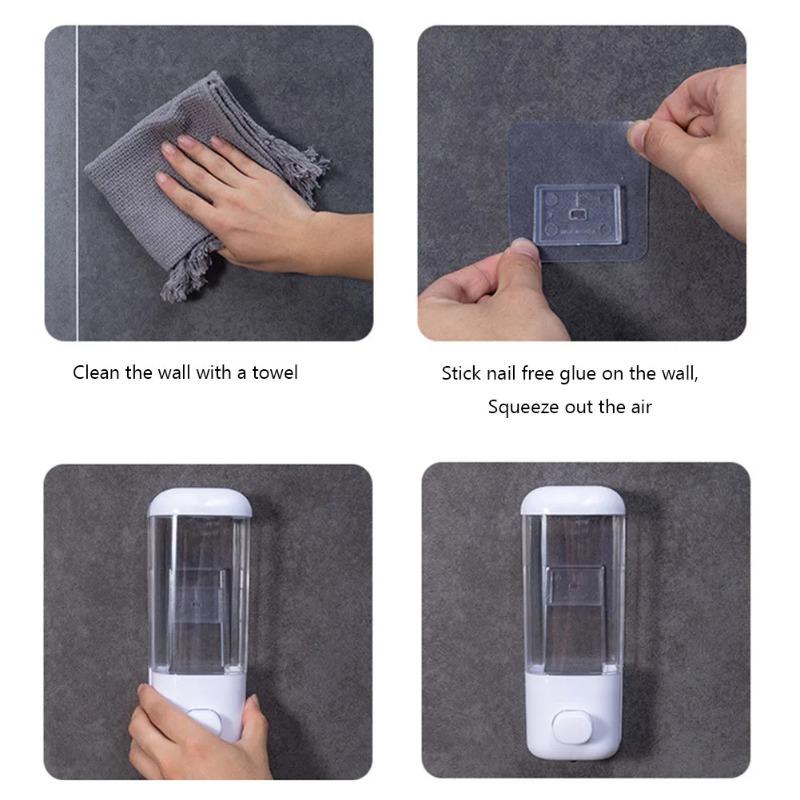 Clean the wall with a towel

Stick nail free glue on the wall,
Squeeze out the air