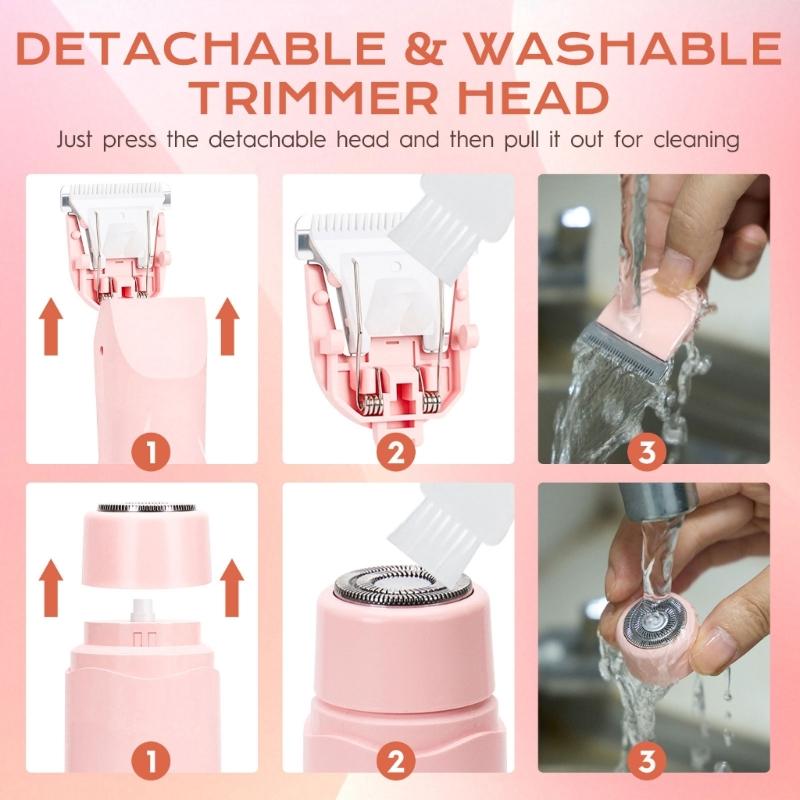 DETACHABLE & WASHABLE TRIMMER HEAD

Just press the detachable head and then pull it out for cleaning

1

2

3

1

2

3