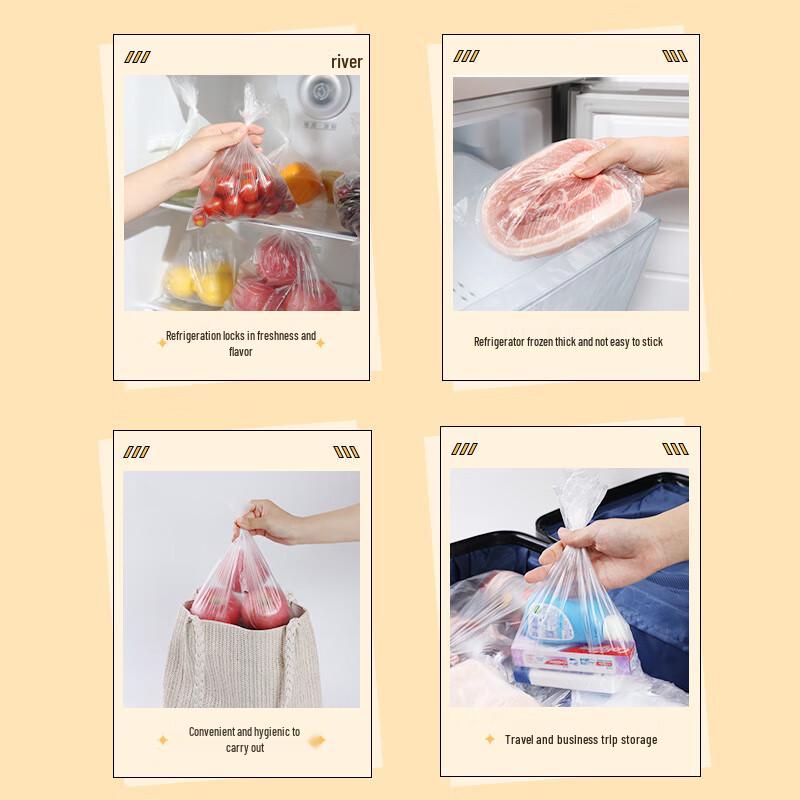 river

Refrigeration locks in freshness and flavor

Refrigerator frozen thick and not easy to stick

Convenient and hygienic to carry out

Travel and business trip storage