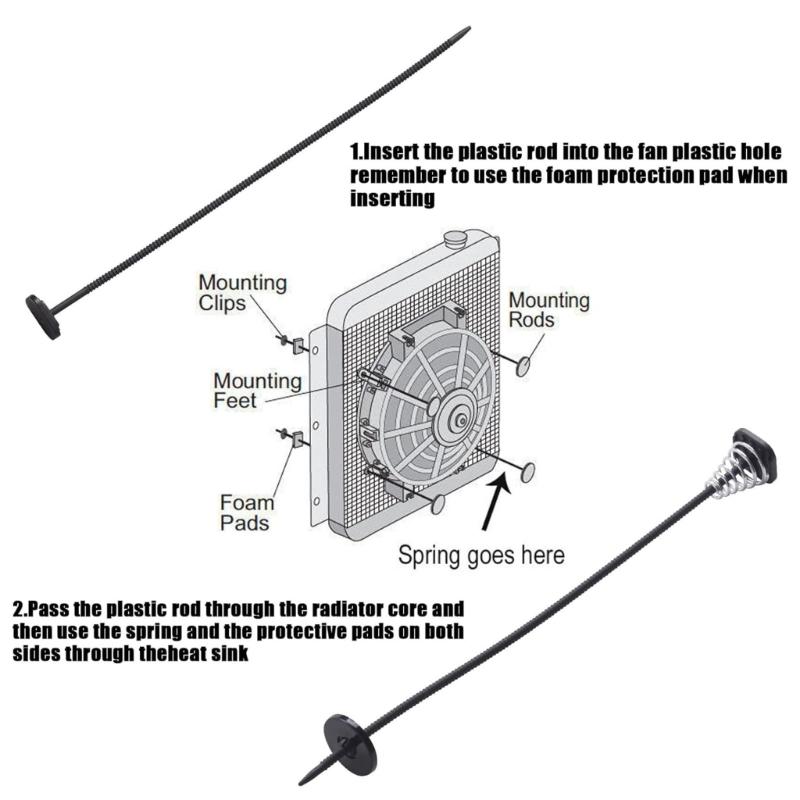 1.Insert the plastic rod into the fan plastic hole remember to use the foam protection pad when inserting

Mounting Clips

Mounting Rods

Mounting Feet

Foam Pads

Spring goes here

2.Pass the plastic rod through the radiator core and then use the spring and the protective pads on both sides through theheat sink