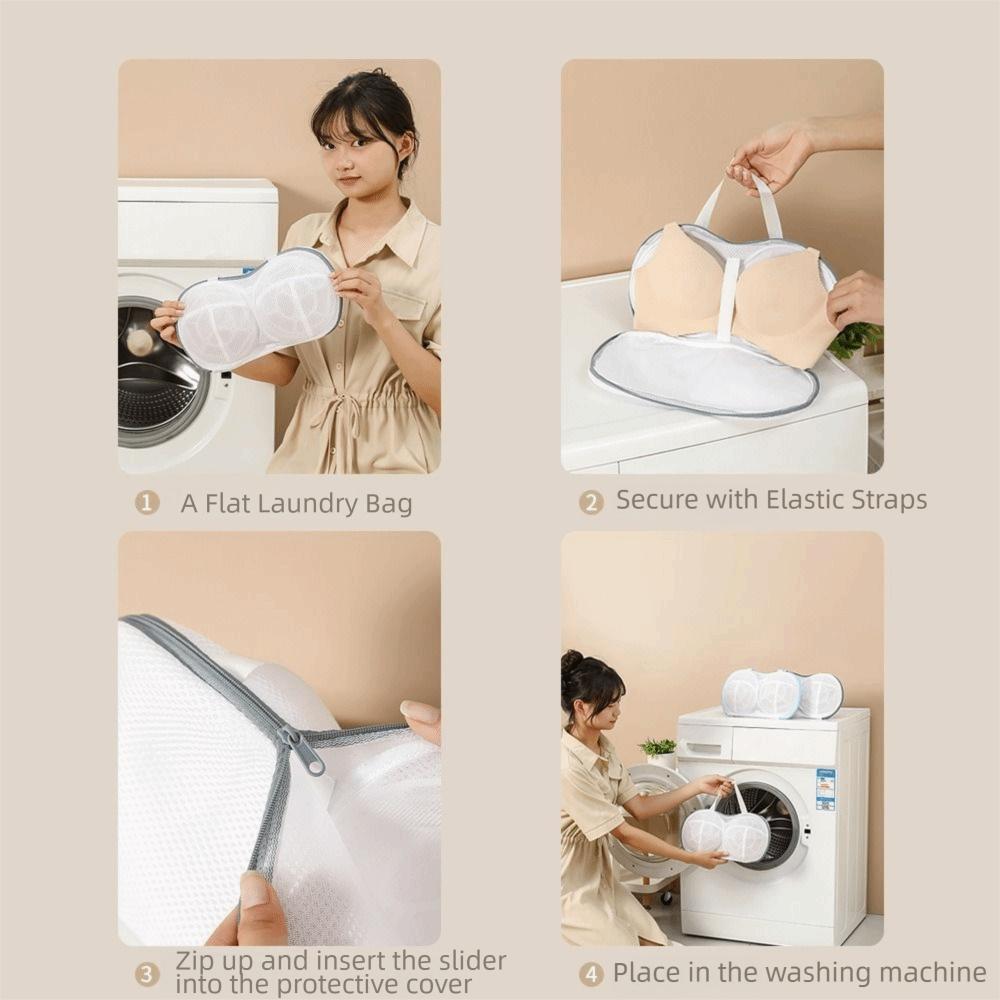 1 A Flat Laundry Bag

2 Secure with Elastic Straps

3 Zip up and insert the slider into the protective cover

4 Place in the washing machine