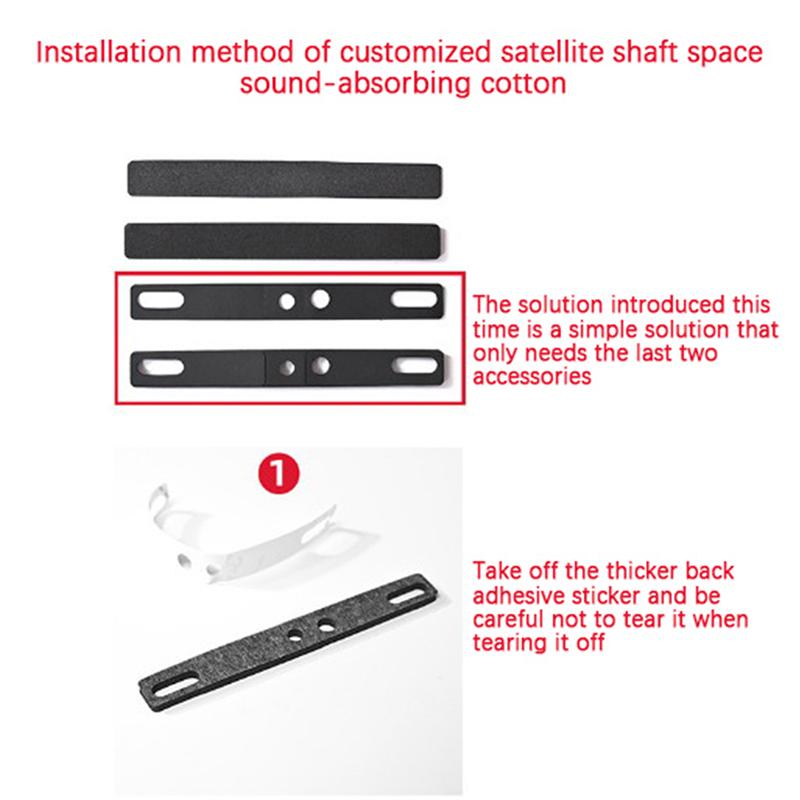 Installation method of customized satellite shaft space sound-absorbing cotton

The solution introduced this time is a simple solution that only needs the last two accessories

1

Take off the thicker back adhesive sticker and be careful not to tear it when tearing it off