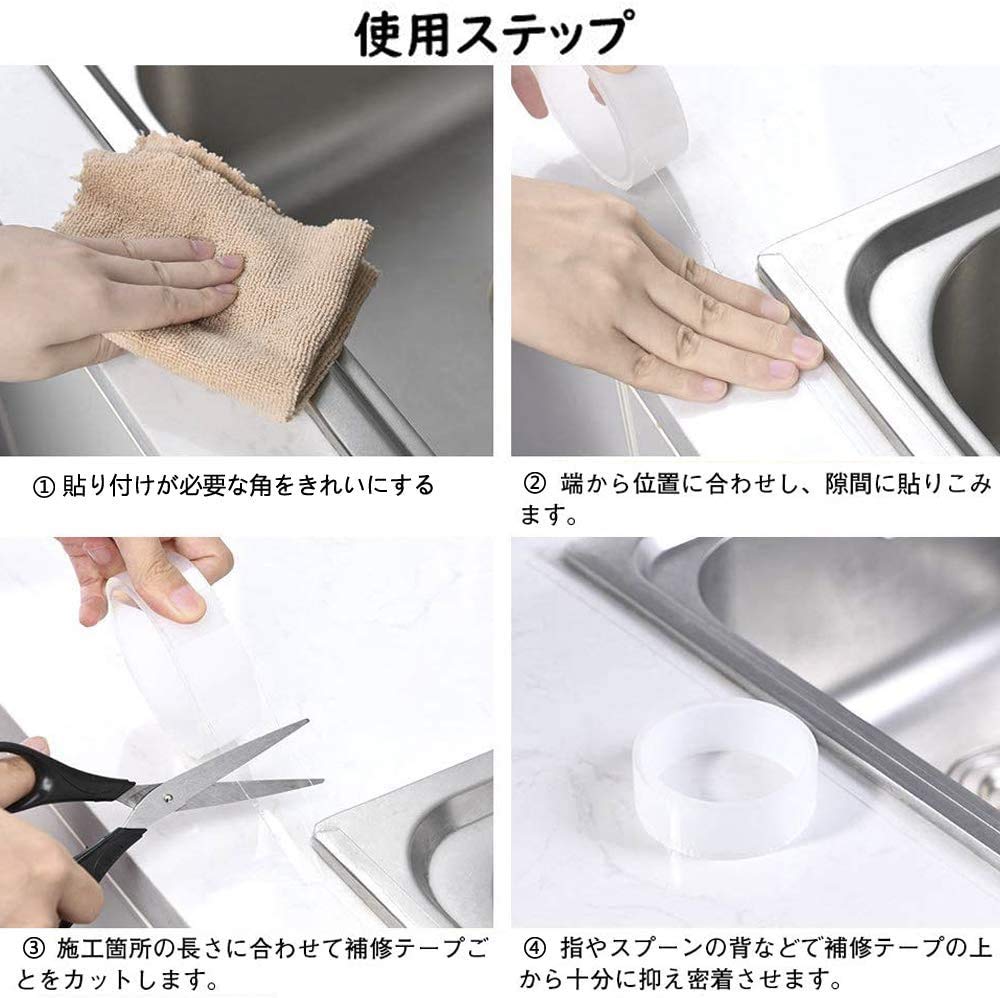 使用ステップ

① 貼り付けが必要な角をきれいにする

② 端から位置に合わせし、隙間に貼りこみます。

③ 施工箇所の長さに合わせて補修テープごとをカットします。

④ 指やスプーンの背などで補修テープの上から十分に抑え密着させます。