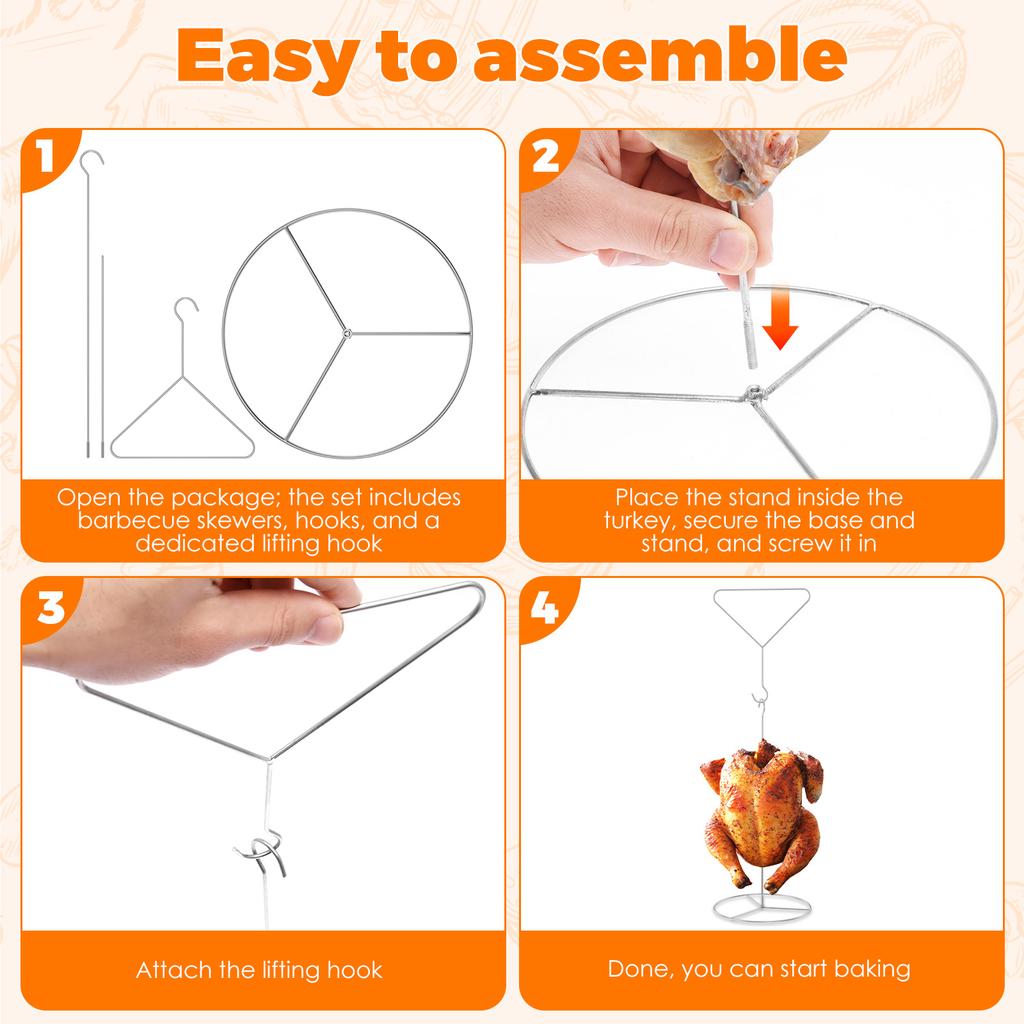 Easy to assemble

1

Open the package; the set includes barbecue skewers, hooks, and a dedicated lifting hook

2

Place the stand inside the turkey, secure the base and stand, and screw it in

3

Attach the lifting hook

4

Done, you can start baking