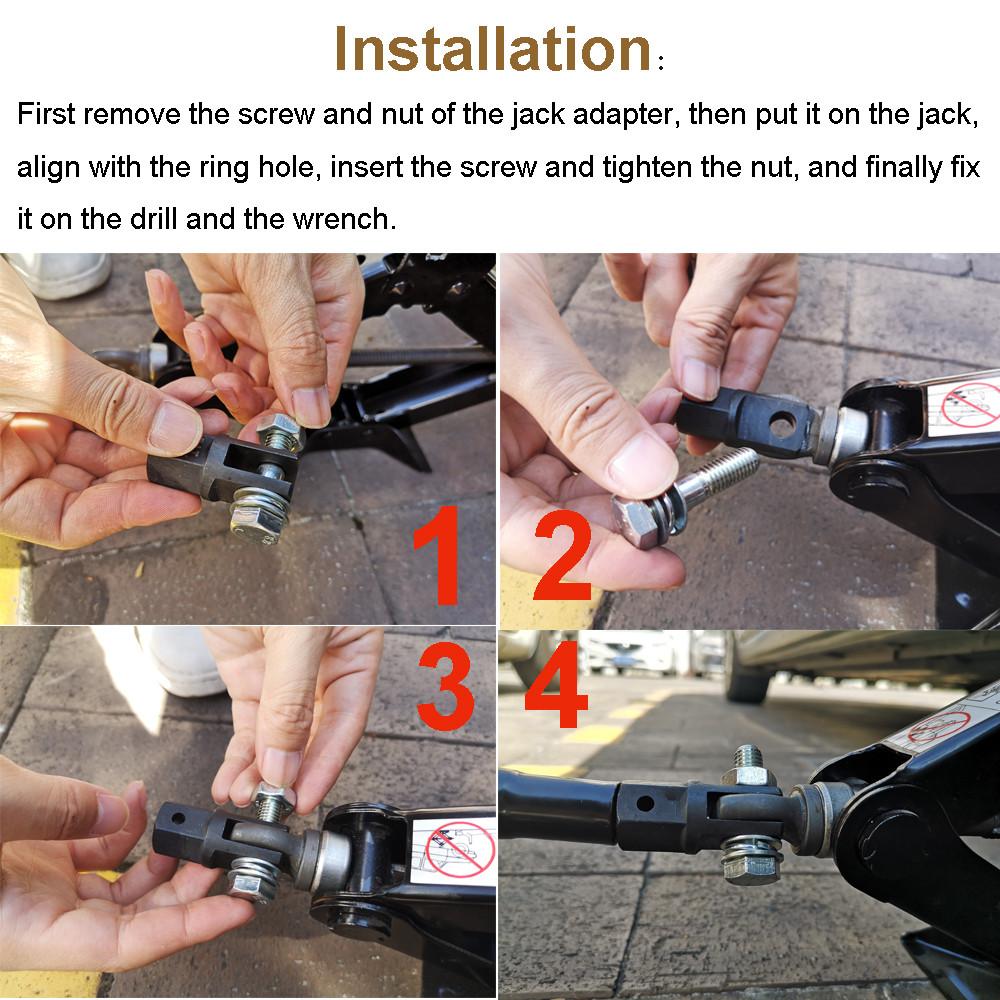 Installation:

First remove the screw and nut of the jack adapter, then put it on the jack, align with the ring hole, insert the screw and tighten the nut, and finally fix it on the drill and the wrench.

1

2

3

4