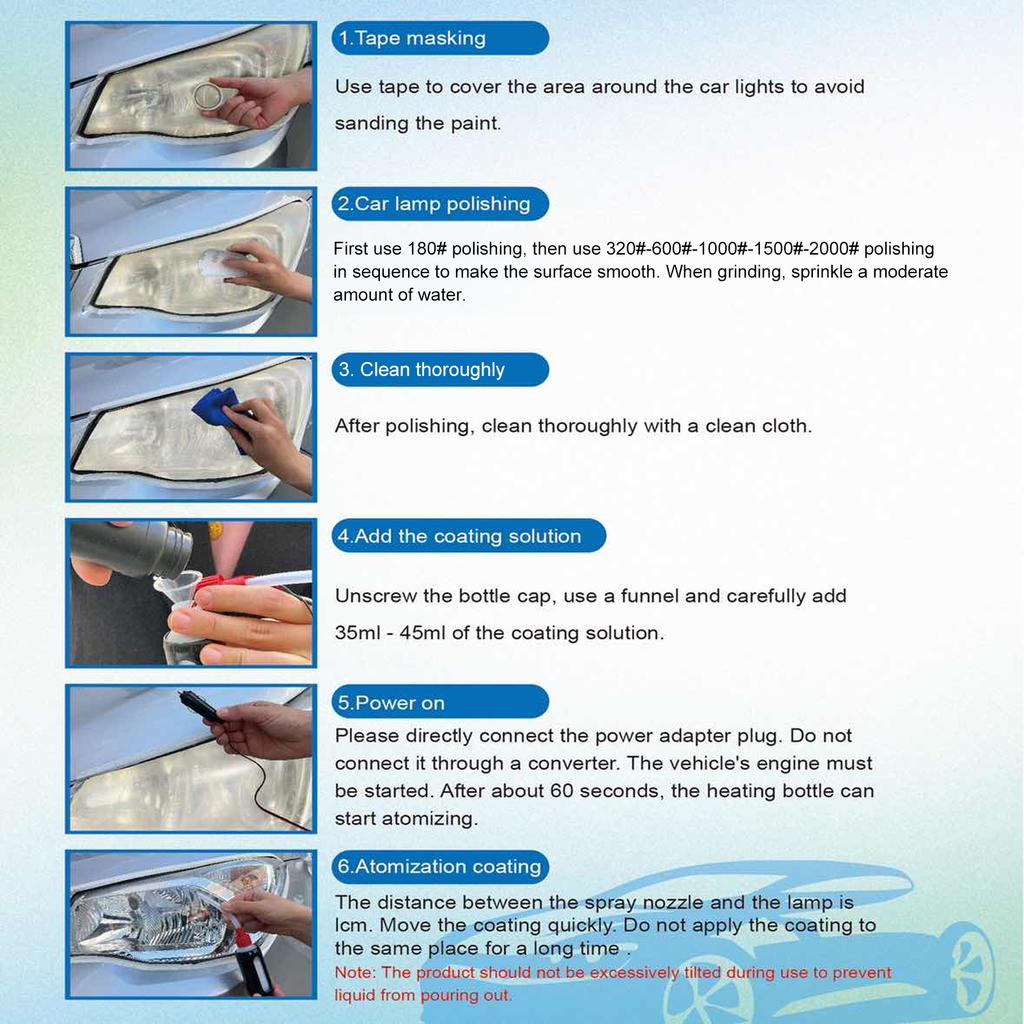 1.Tape masking

Use tape to cover the area around the car lights to avoid sanding the paint.

2.Car lamp polishing

First use 180# polishing, then use 320#-600#-1000#-1500#-2000# polishing in sequence to make the surface smooth. When grinding, sprinkle a moderate amount of water.

3. Clean thoroughly

After polishing, clean thoroughly with a clean cloth.

4.Add the coating solution

Unscrew the bottle cap, use a funnel and carefully add 35ml - 45ml of the coating solution.

5.Power on

Please directly connect the power adapter plug. Do not connect it through a converter. The vehicle's engine must be started. After about 60 seconds, the heating bottle can start atomizing.

6.Atomization coating

The distance between the spray nozzle and the lamp is lcm. Move the coating quickly. Do not apply the coating to the same place for a long time .

Note: The product should not be excessively tilted during use to prevent liquid from pouring out.