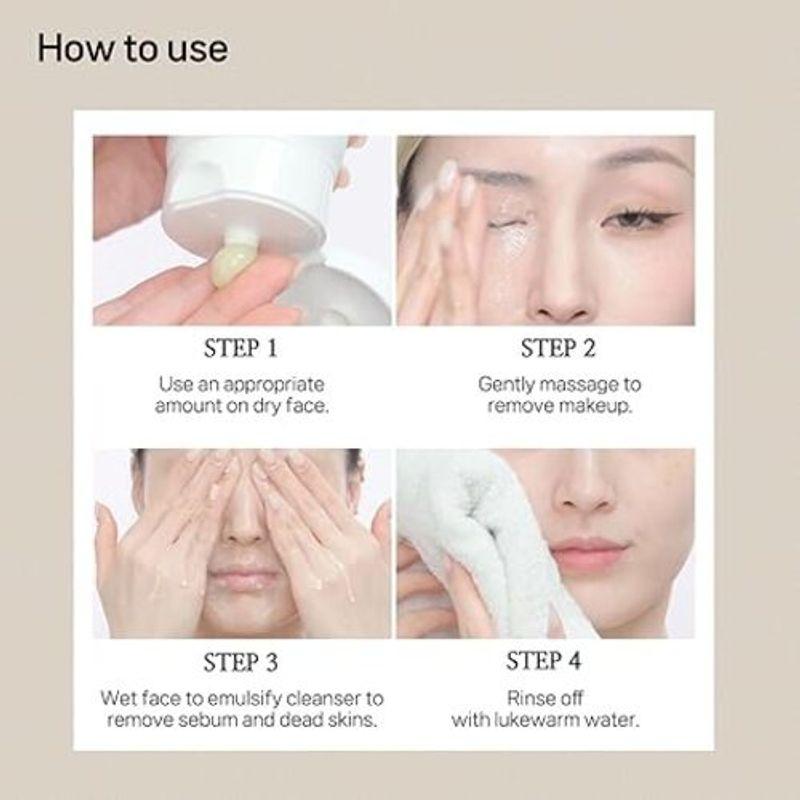 How to use

STEP 1
Use an appropriate amount on dry face.

STEP 2
Gently massage to remove makeup.

STEP 3
Wet face to emulsify cleanser to remove sebum and dead skins.

STEP 4
Rinse off with lukewarm water.